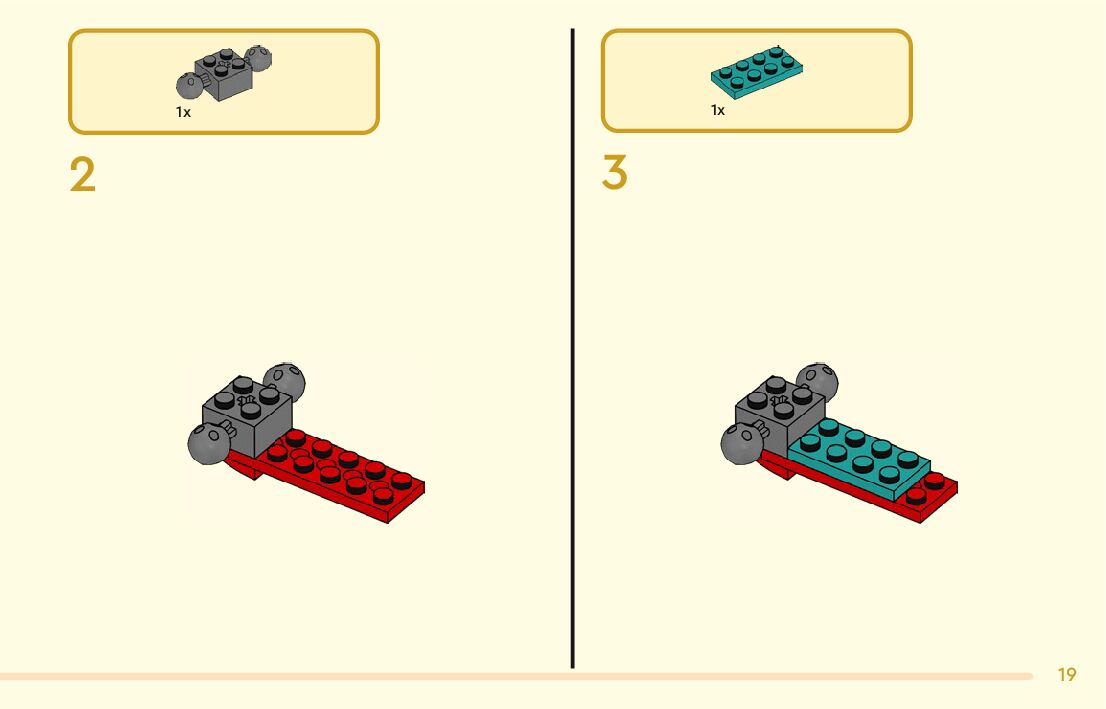 1x

2

1x

3

19