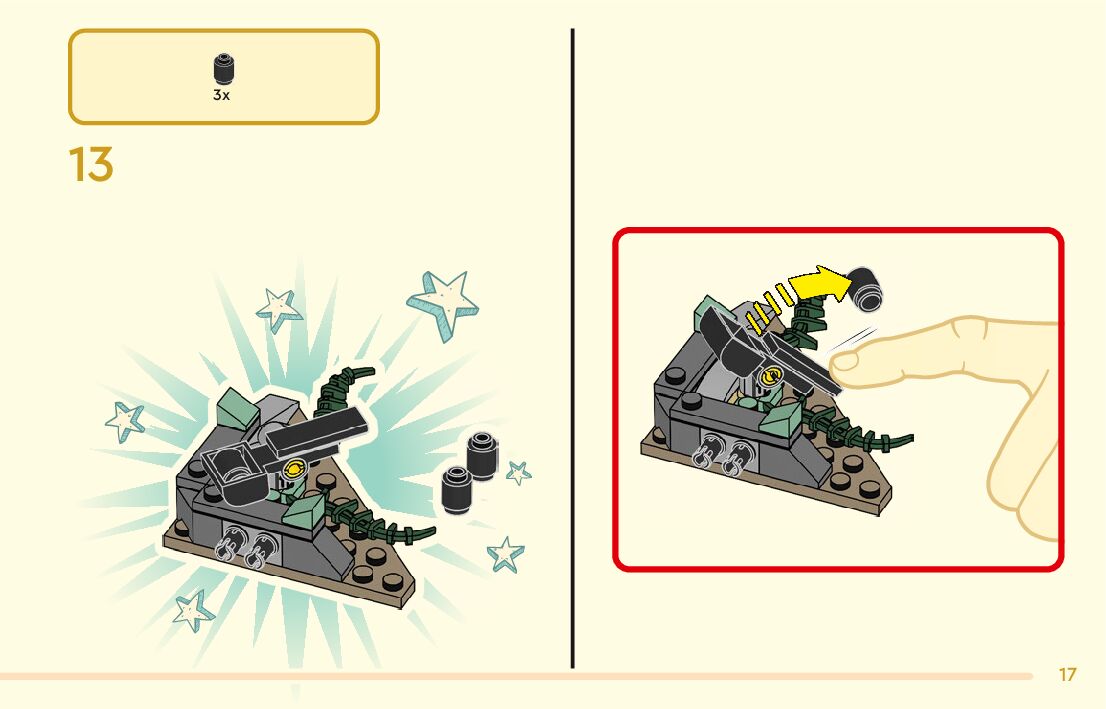 3x

13

17