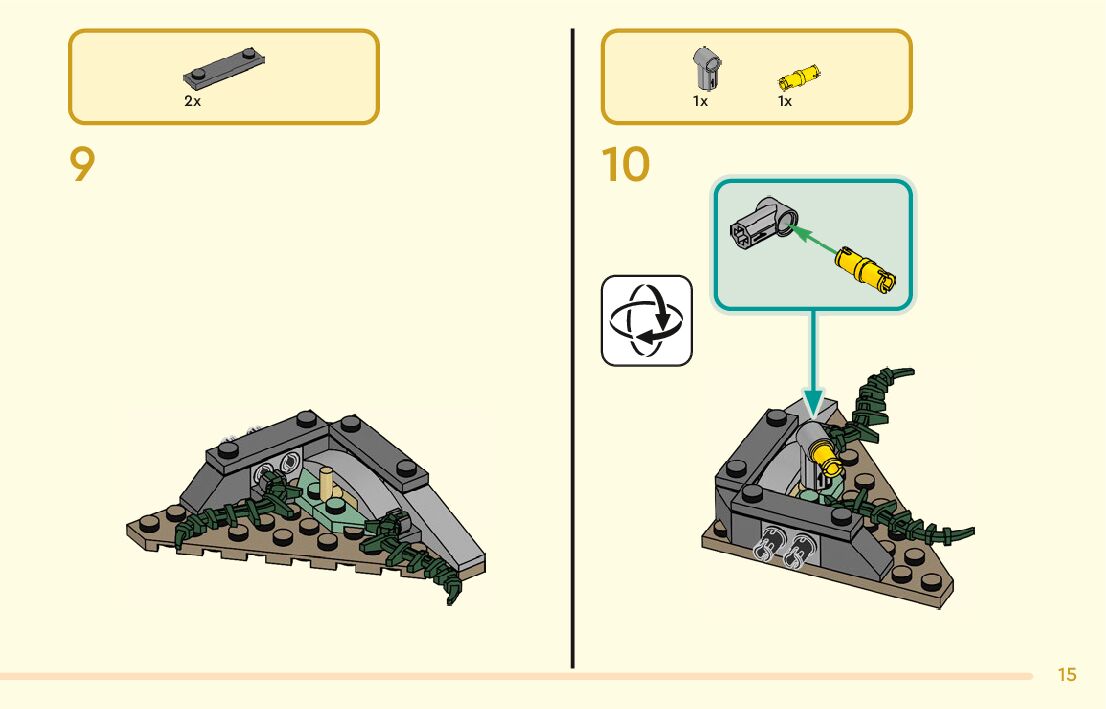 2x

9

1x 1x

10

15