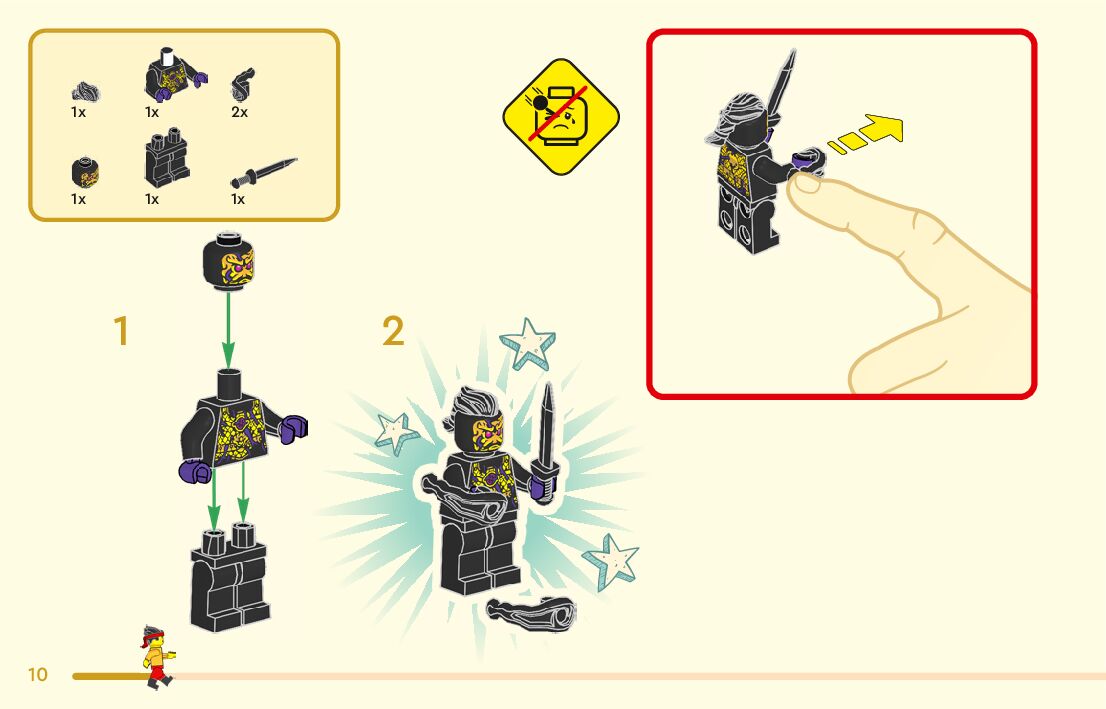 1x
1x
2x
1x
1x
1x

1

2

10