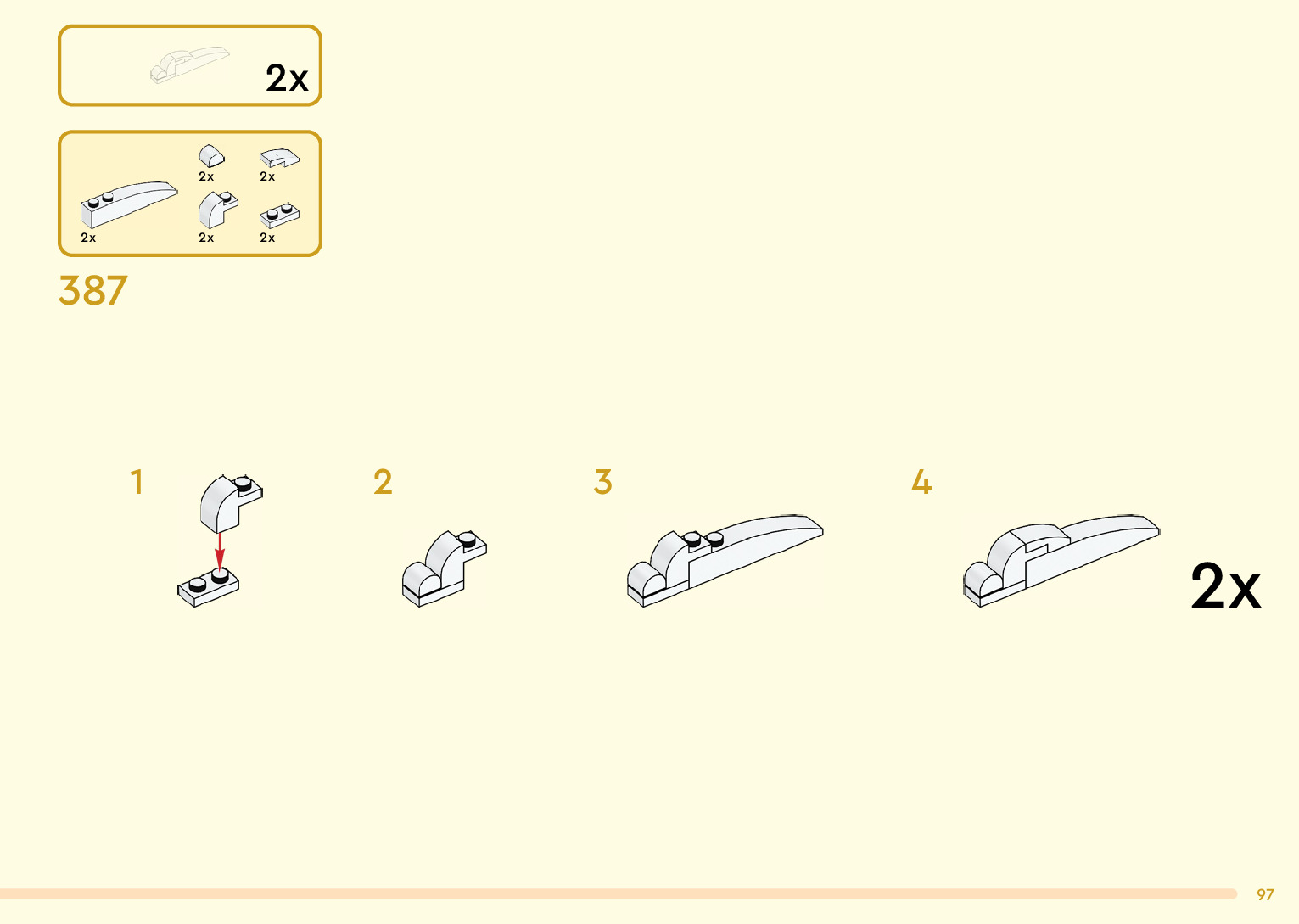 2x

2x
2x
2x
2x
2x

387

1

2

3

4

2x

97