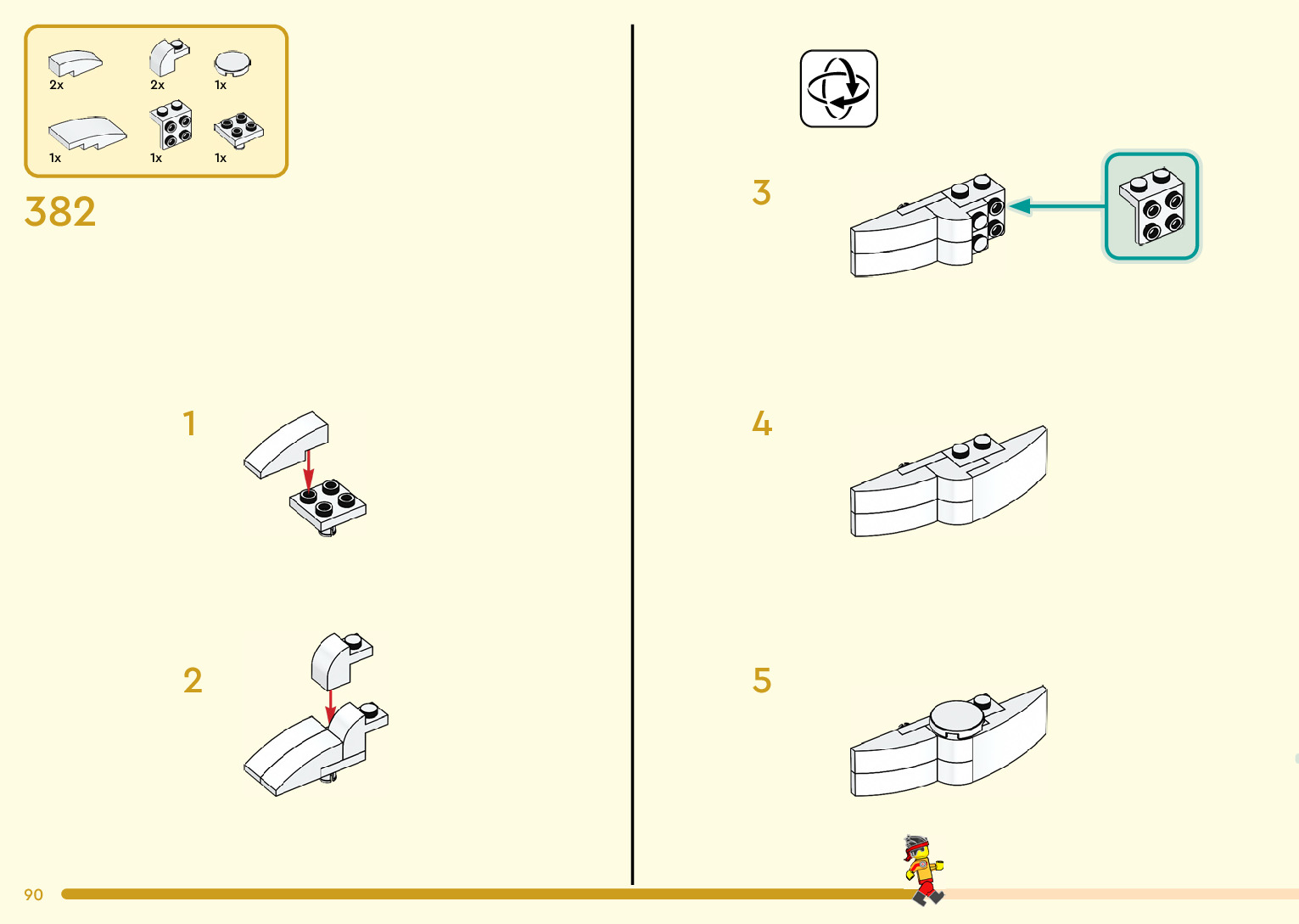 2x 2x 1x
1x 1x 1x

382

1

2

3

4

5

90