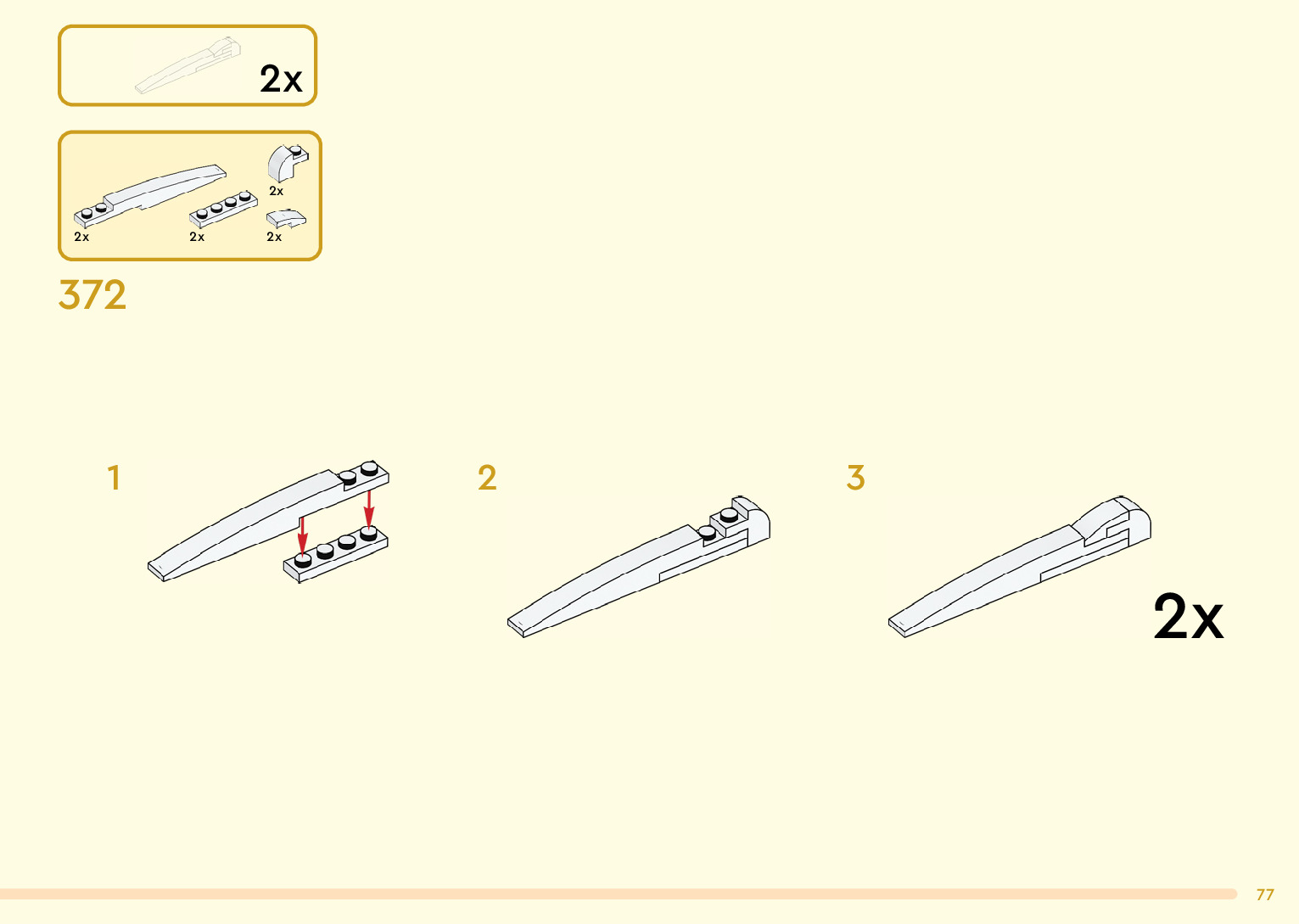 2x

2x
2x
2x
2x

372

1

2

3

2x

77