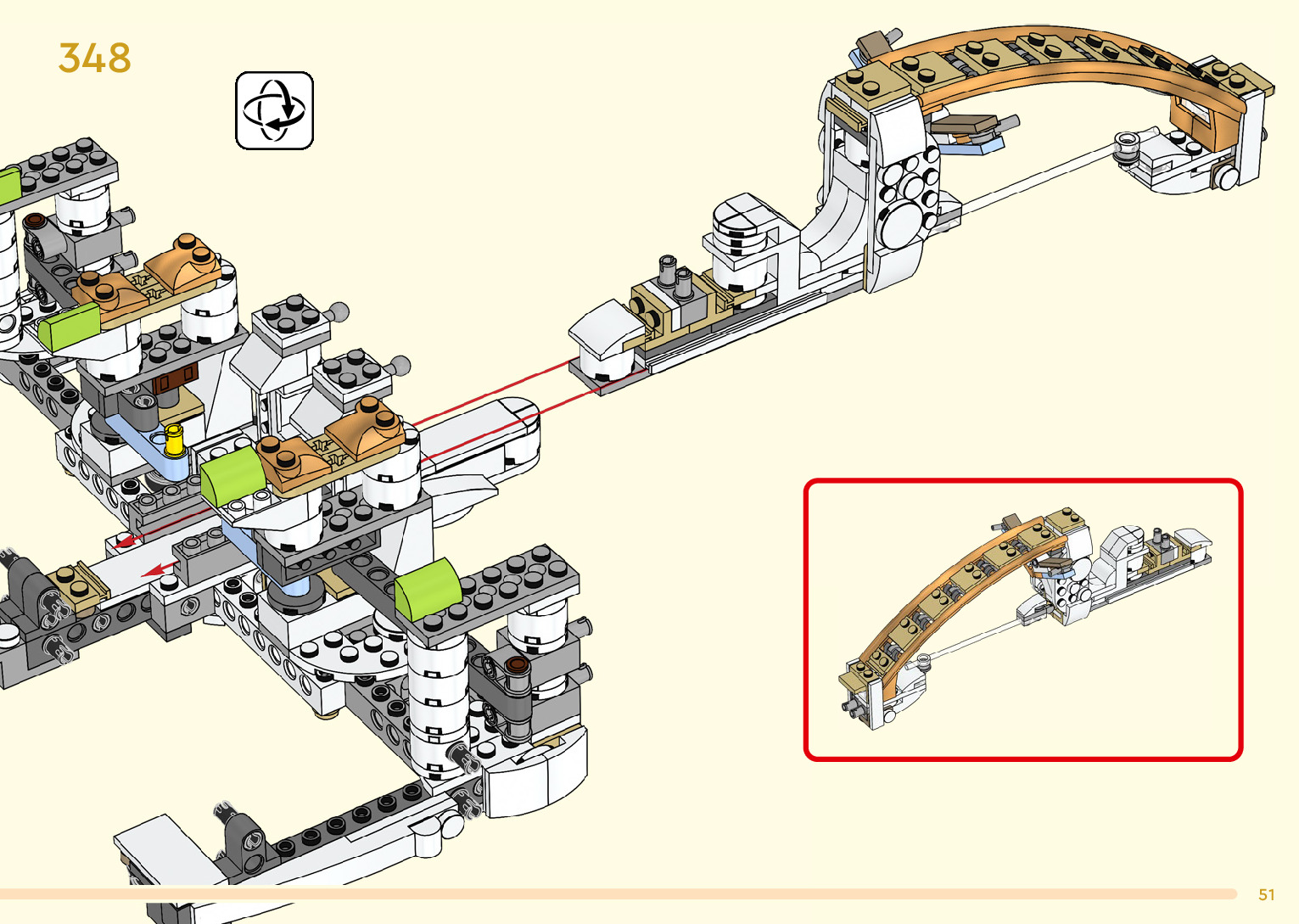 348

51