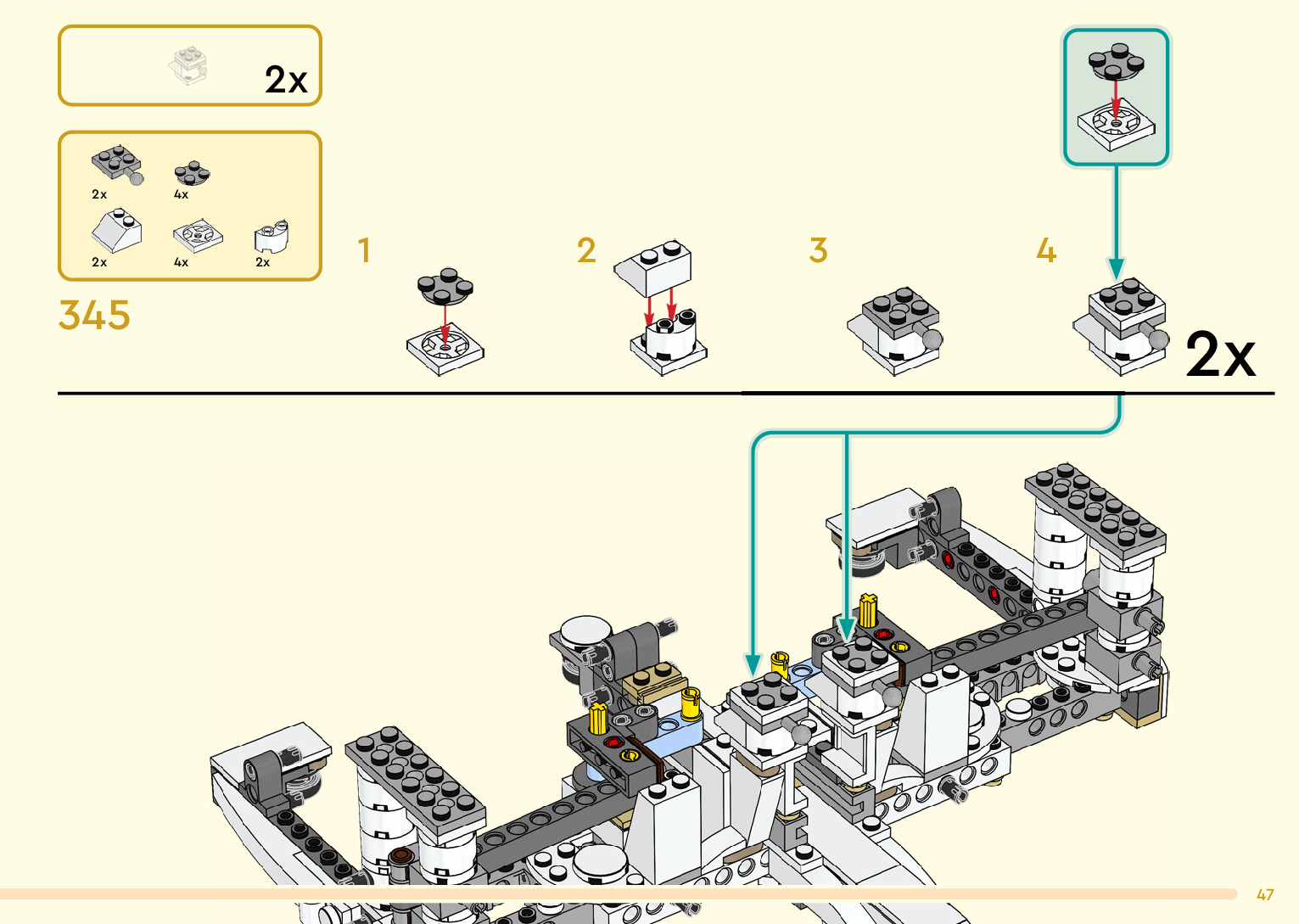 2x

2x
4x
2x
4x
2x

345

1
2
3
4

2x

47