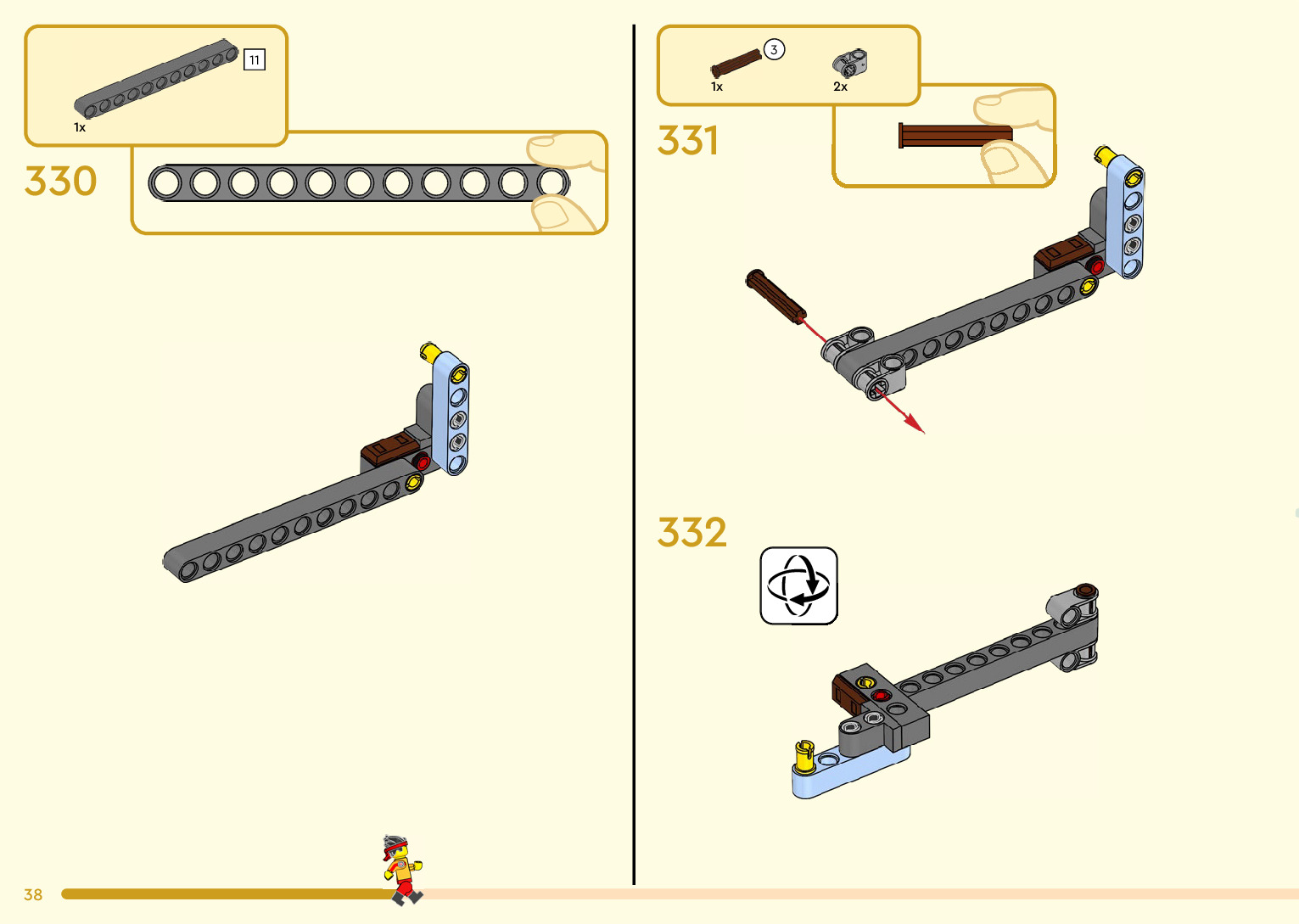 11
1x
330
3
1x
2x
331
332
38