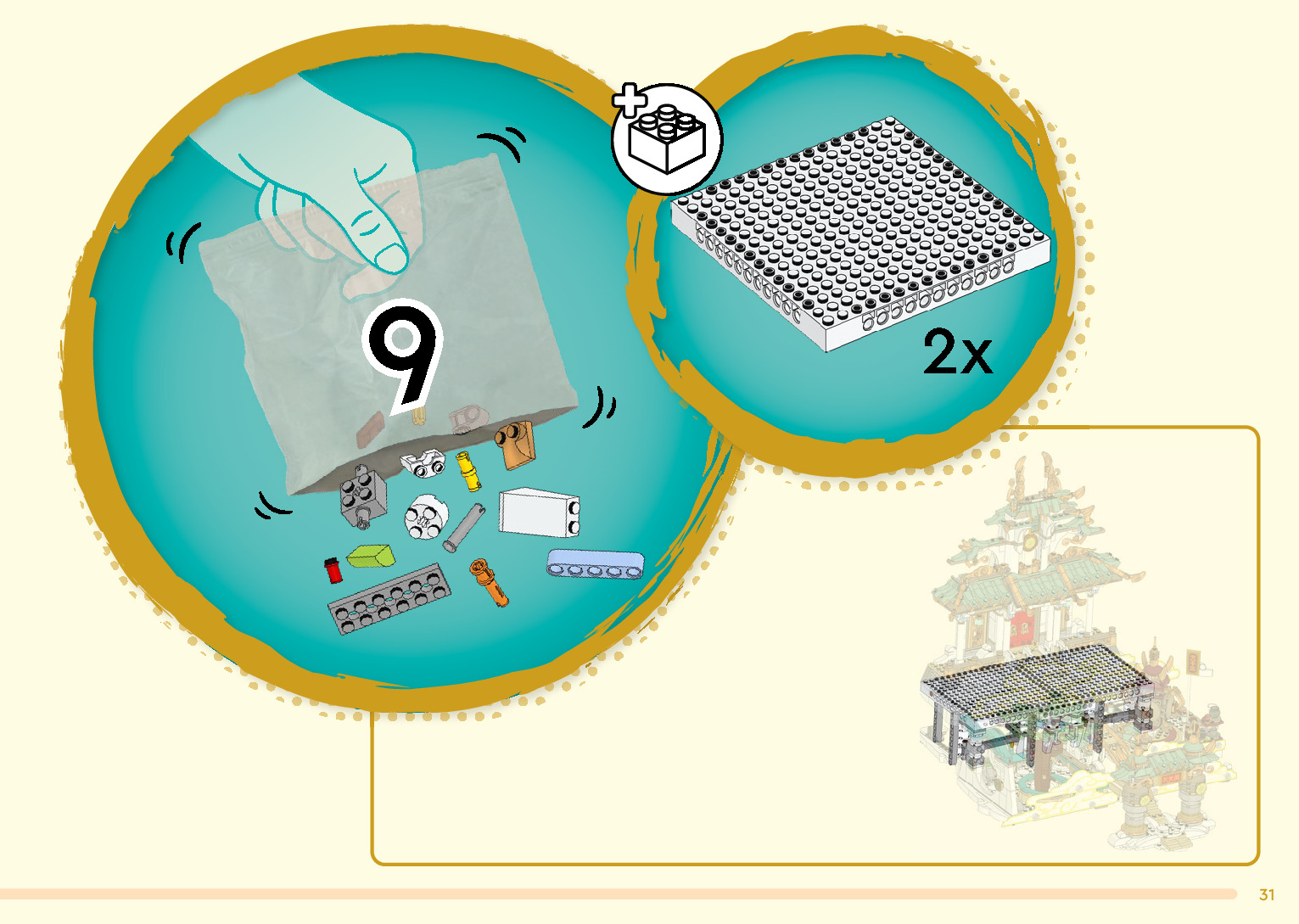 9

2x

31