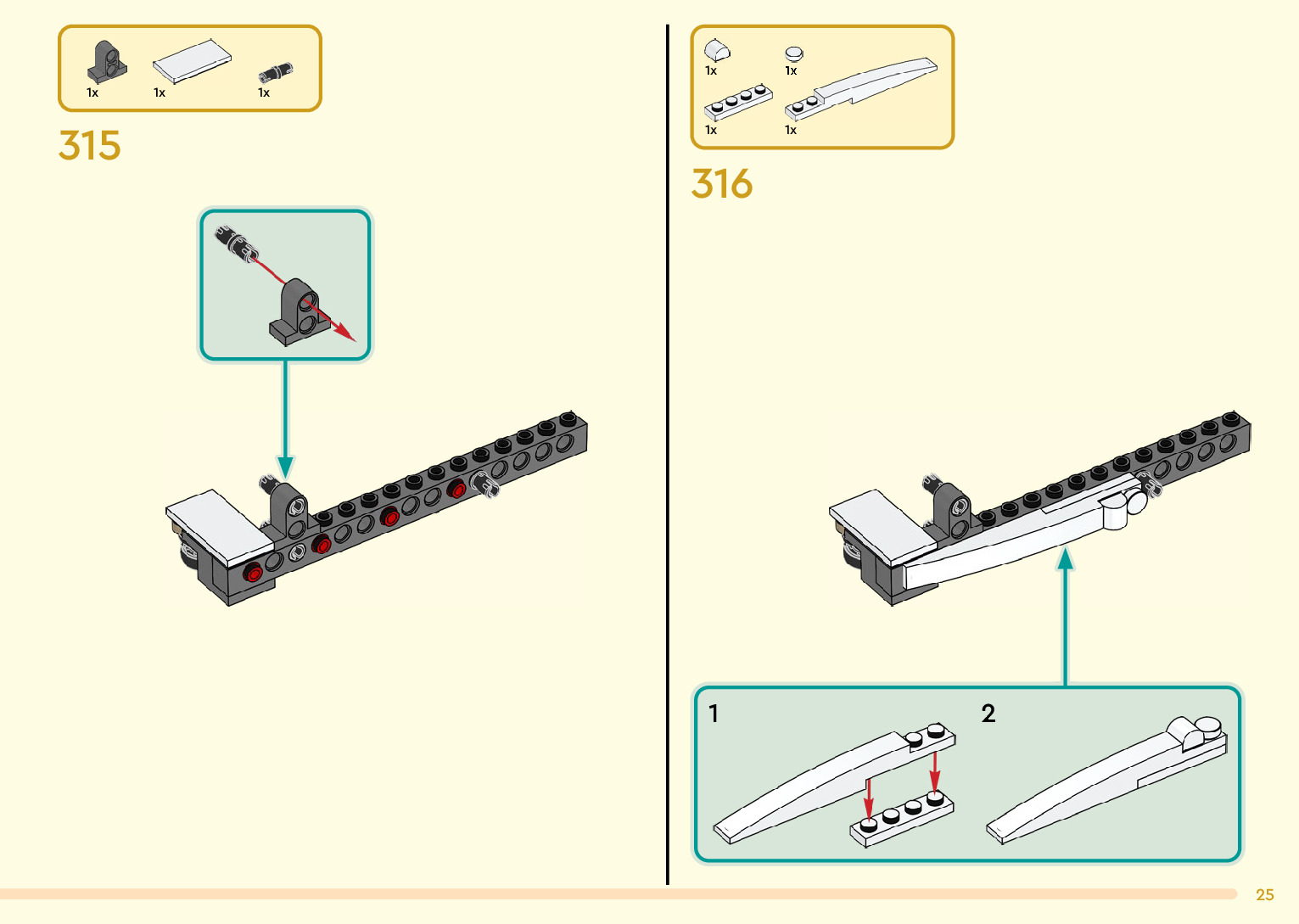 1x 1x 1x

315

1x 1x

1x 1x

316

1

2

25