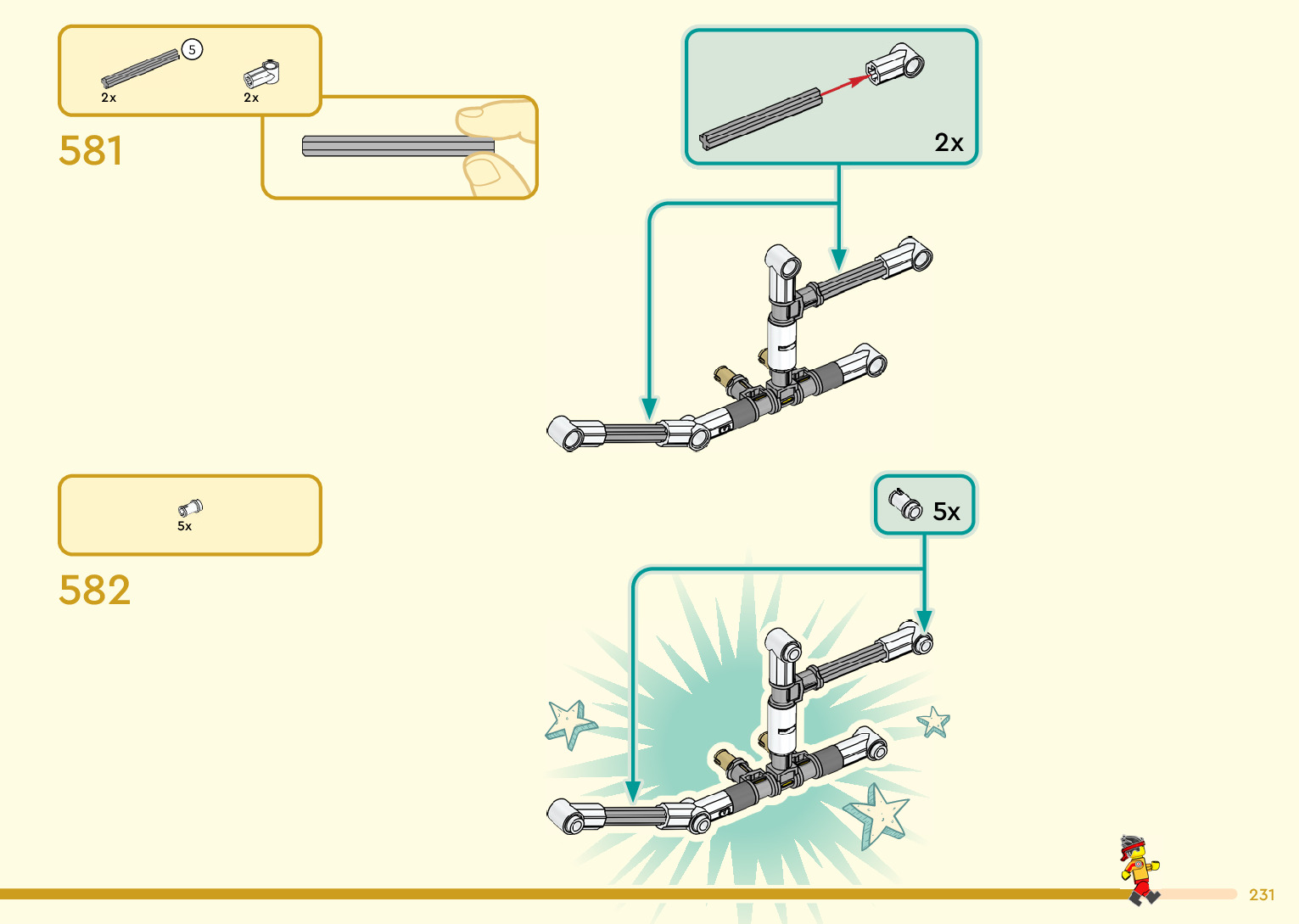 5
2x
2x

581

2x

5x

582

5x

231