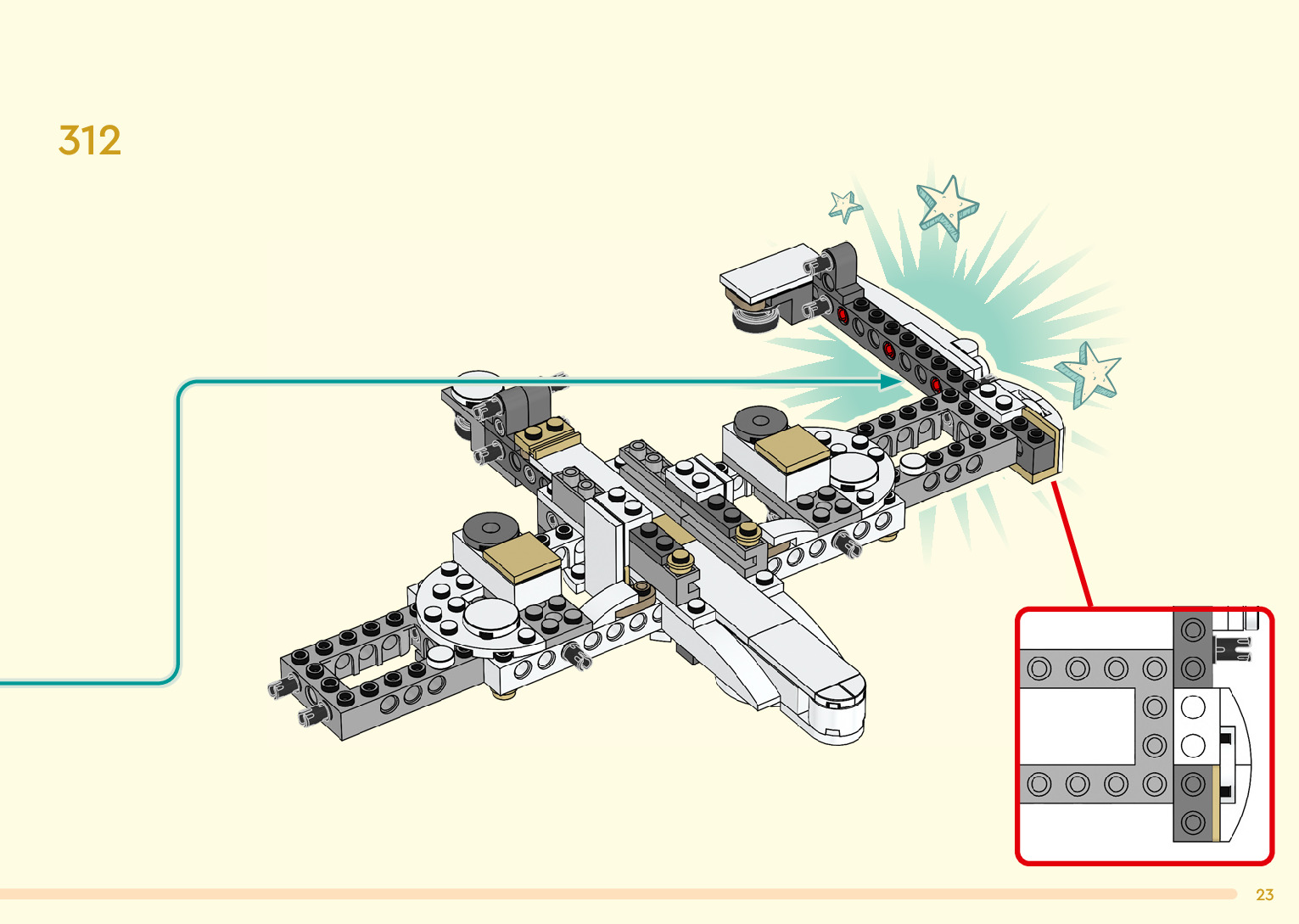 312

23