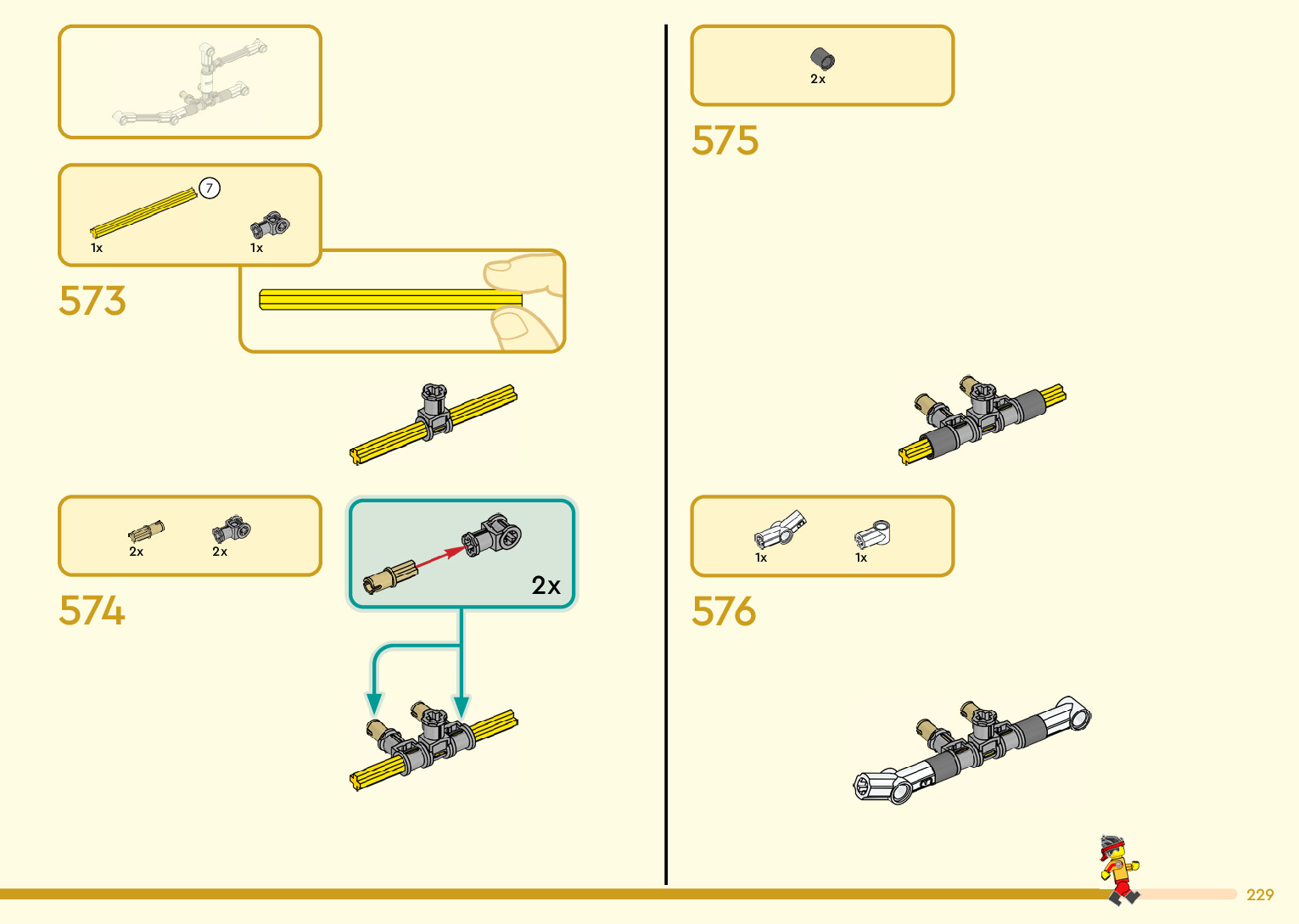 7
1x
1x

573

2x
2x

574

2x

2x

575

1x
1x

576

229