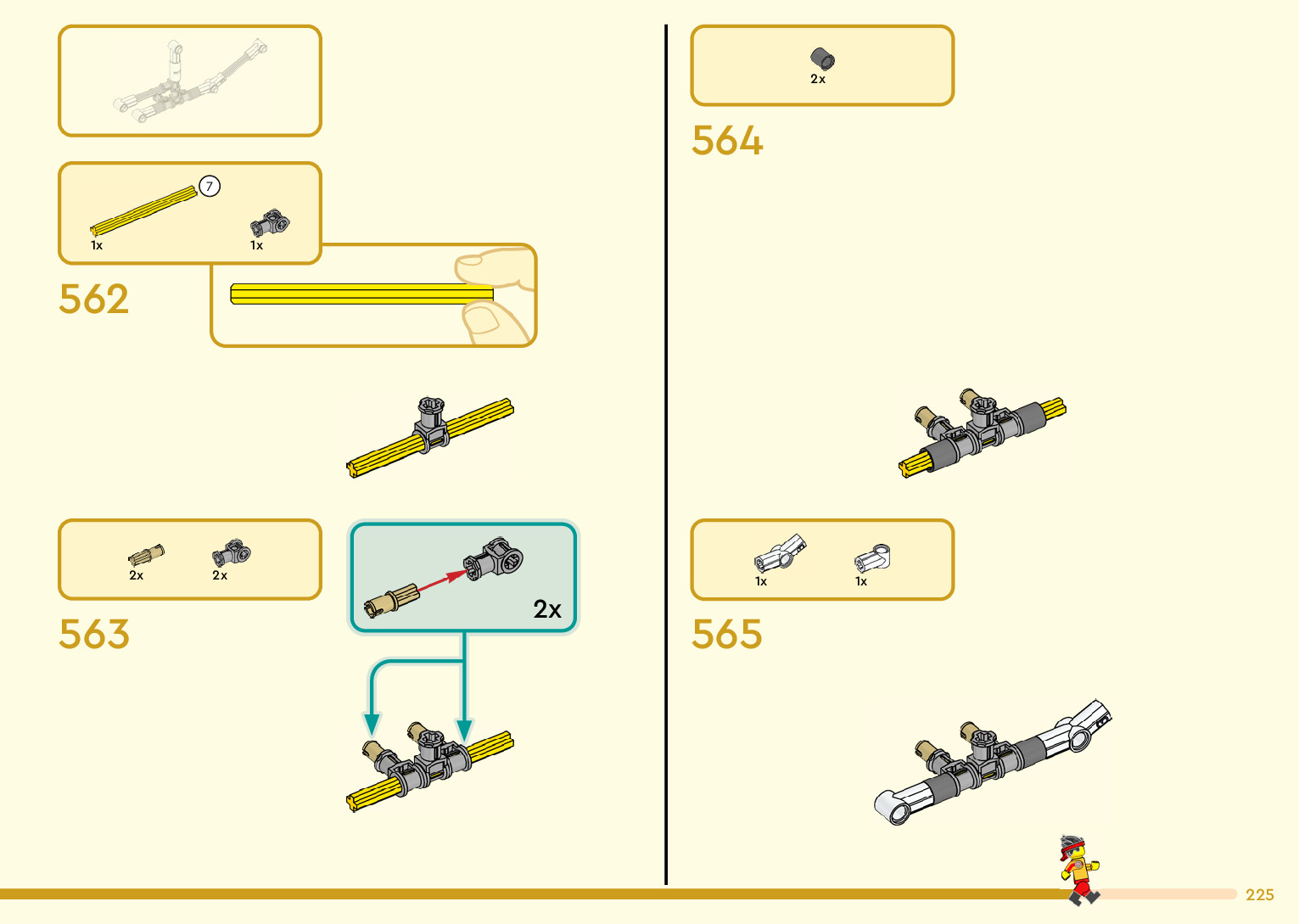 7

1x

1x

562

2x

2x

563

2x

2x

564

1x

1x

565

225