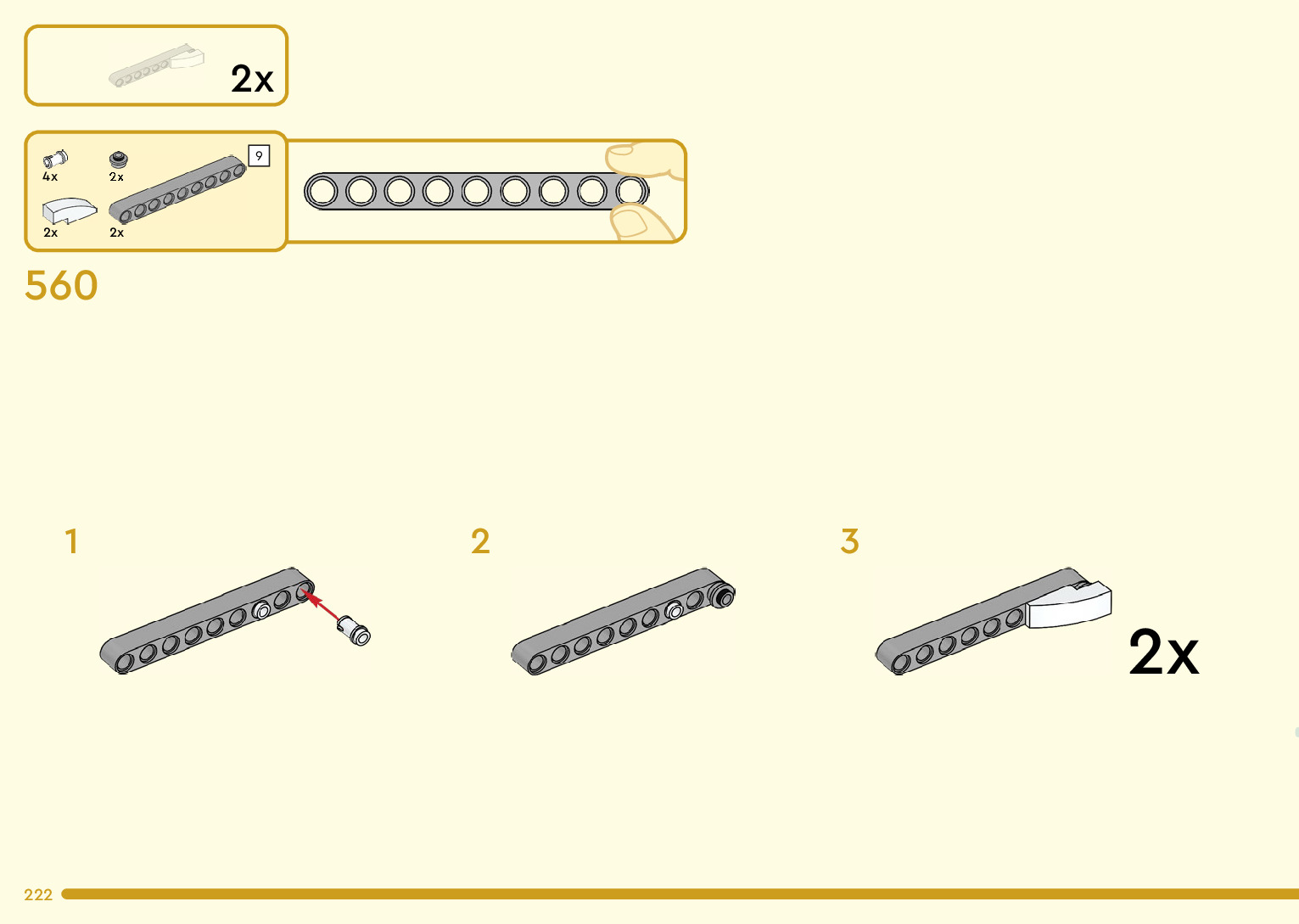 2x

4x
2x
9
2x
2x

560

1

2

3

2x

222