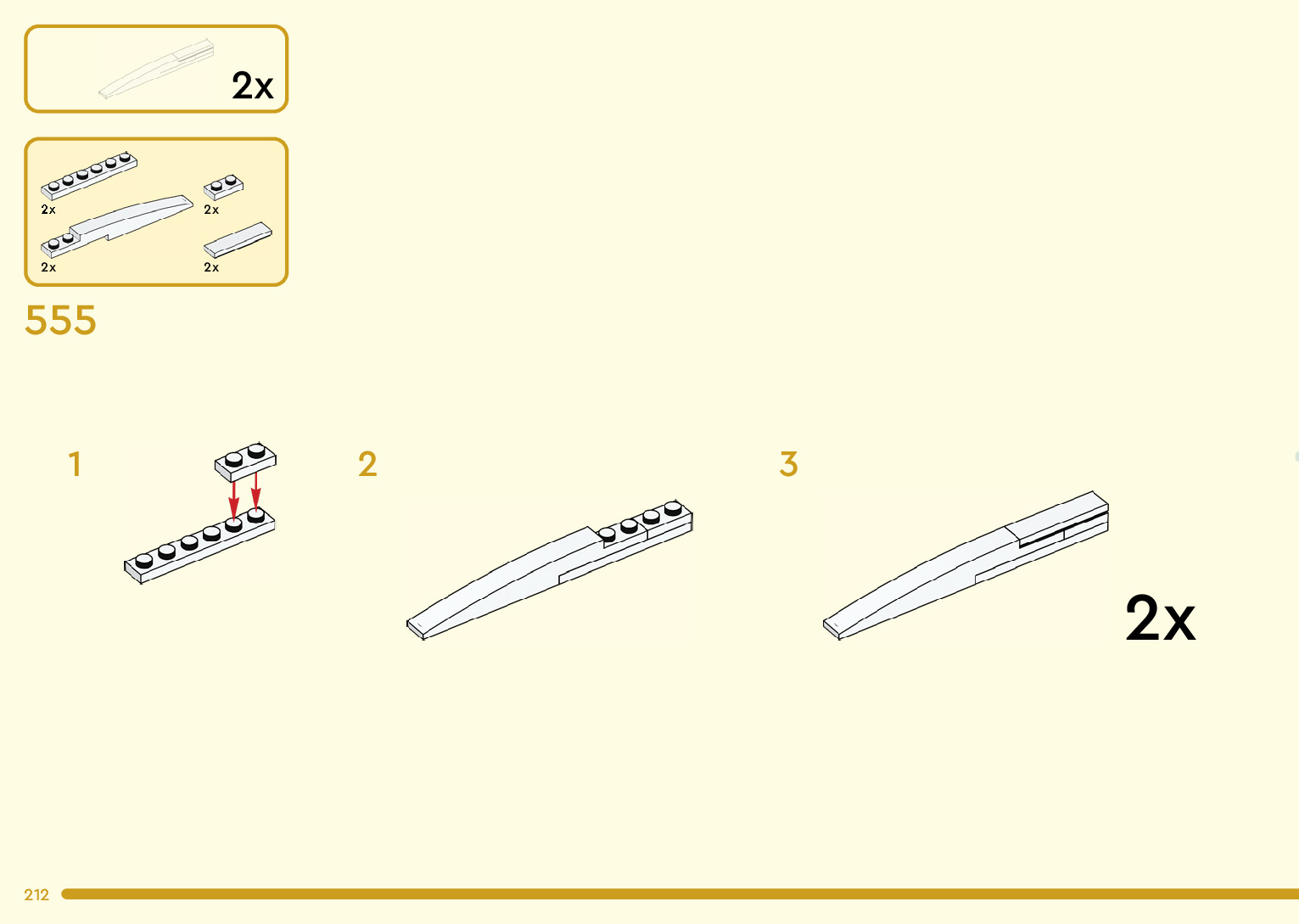 2x

2x
2x
2x
2x

555

1

2

3

2x

212