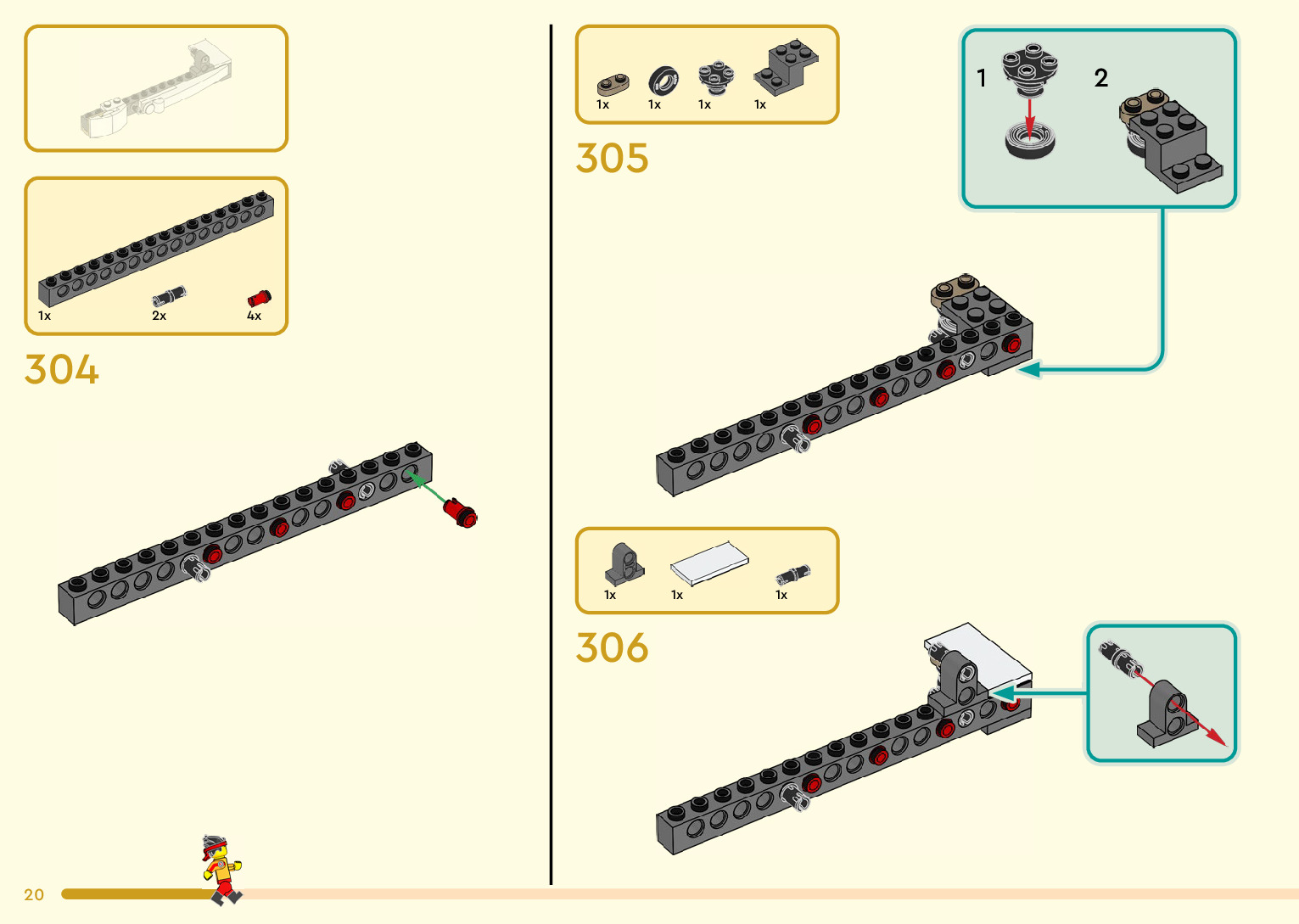 1x
2x
4x

304

1x
1x
1x
1x

305

1

2

1x
1x
1x

306

20