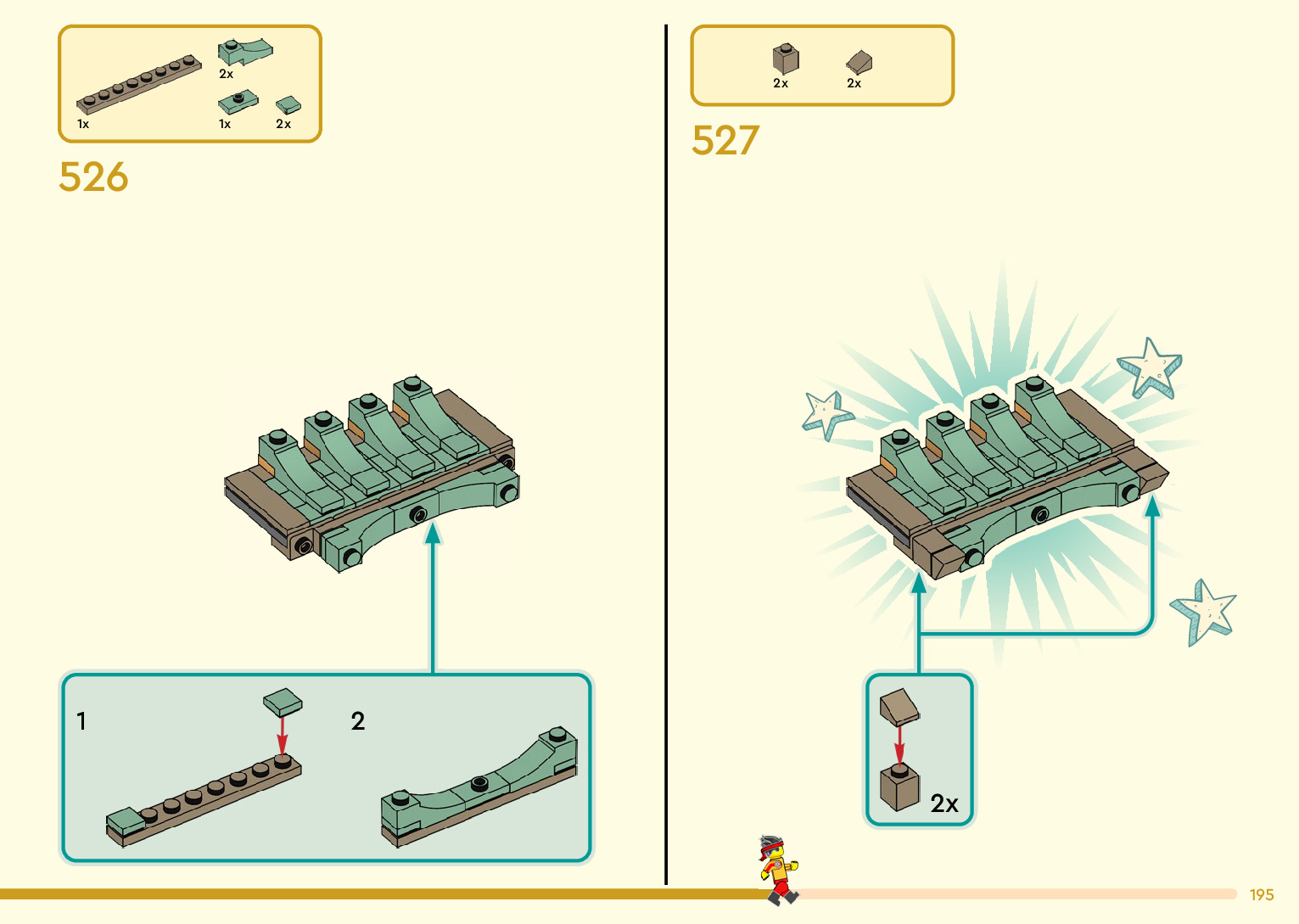 2x

1x

1x

2x

526

1

2

2x

2x

527

2x

195