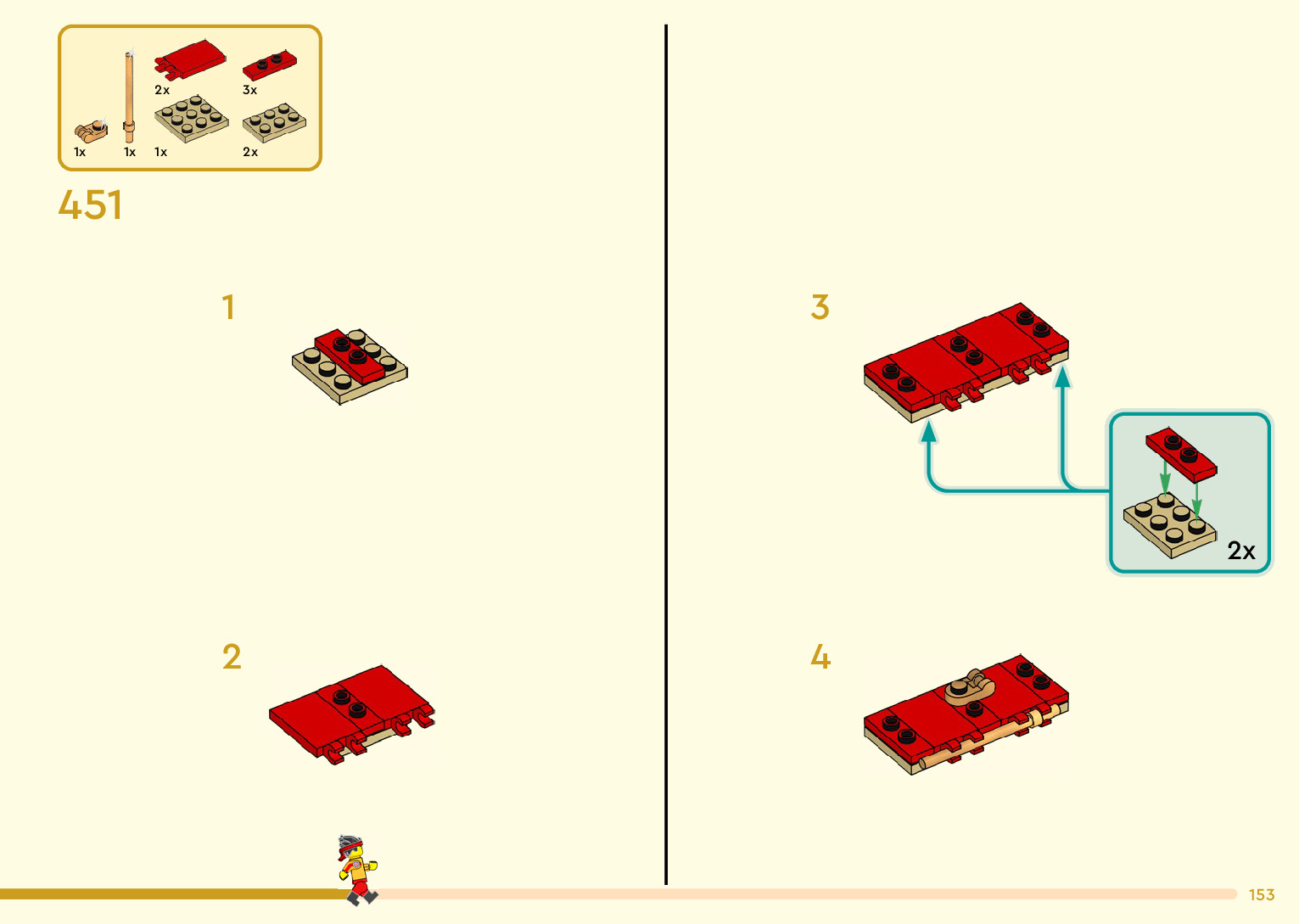 2x
3x
1x
1x
1x
2x

451

1

2

3

2x

4

153