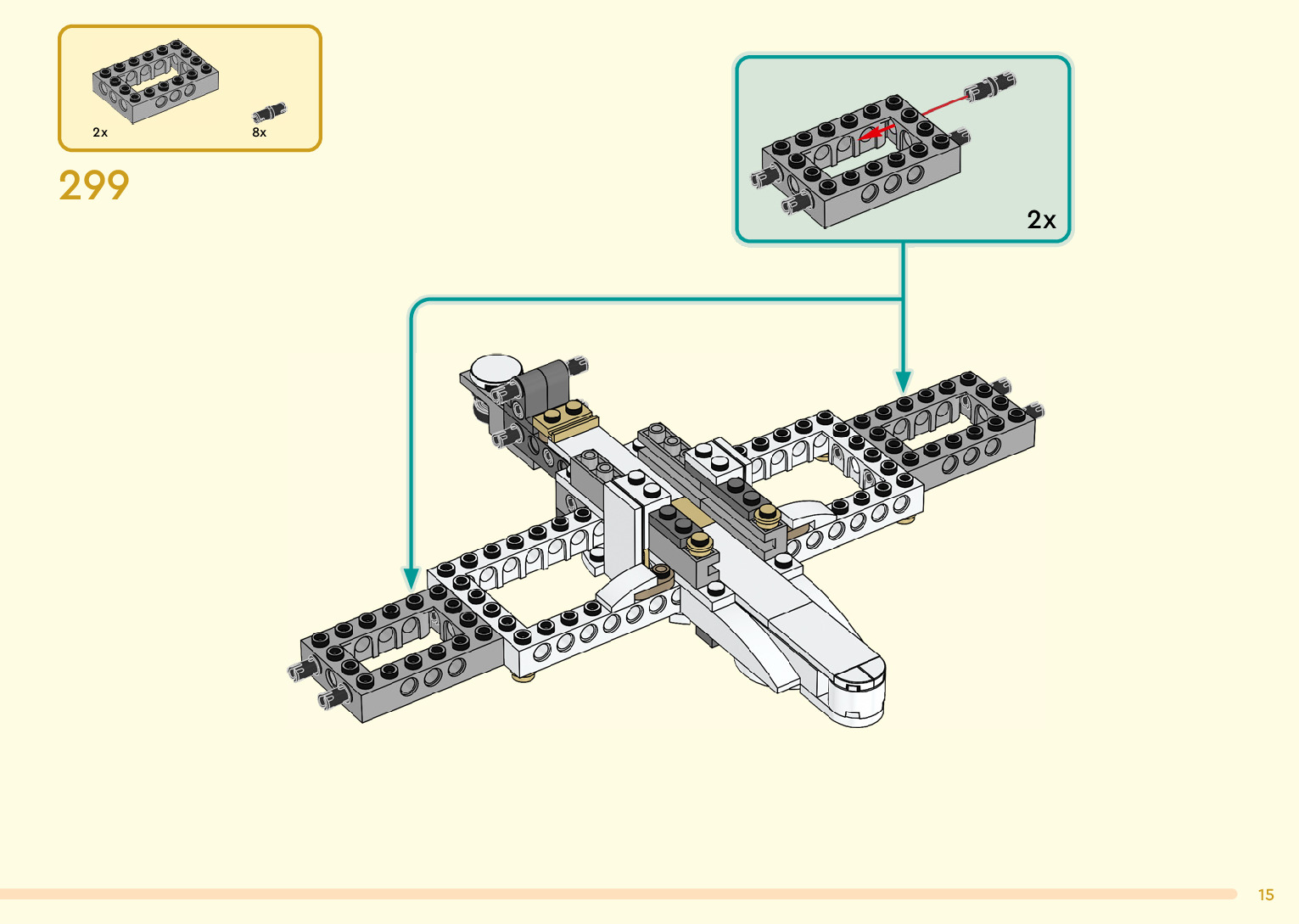 2x

8x

299

2x

15