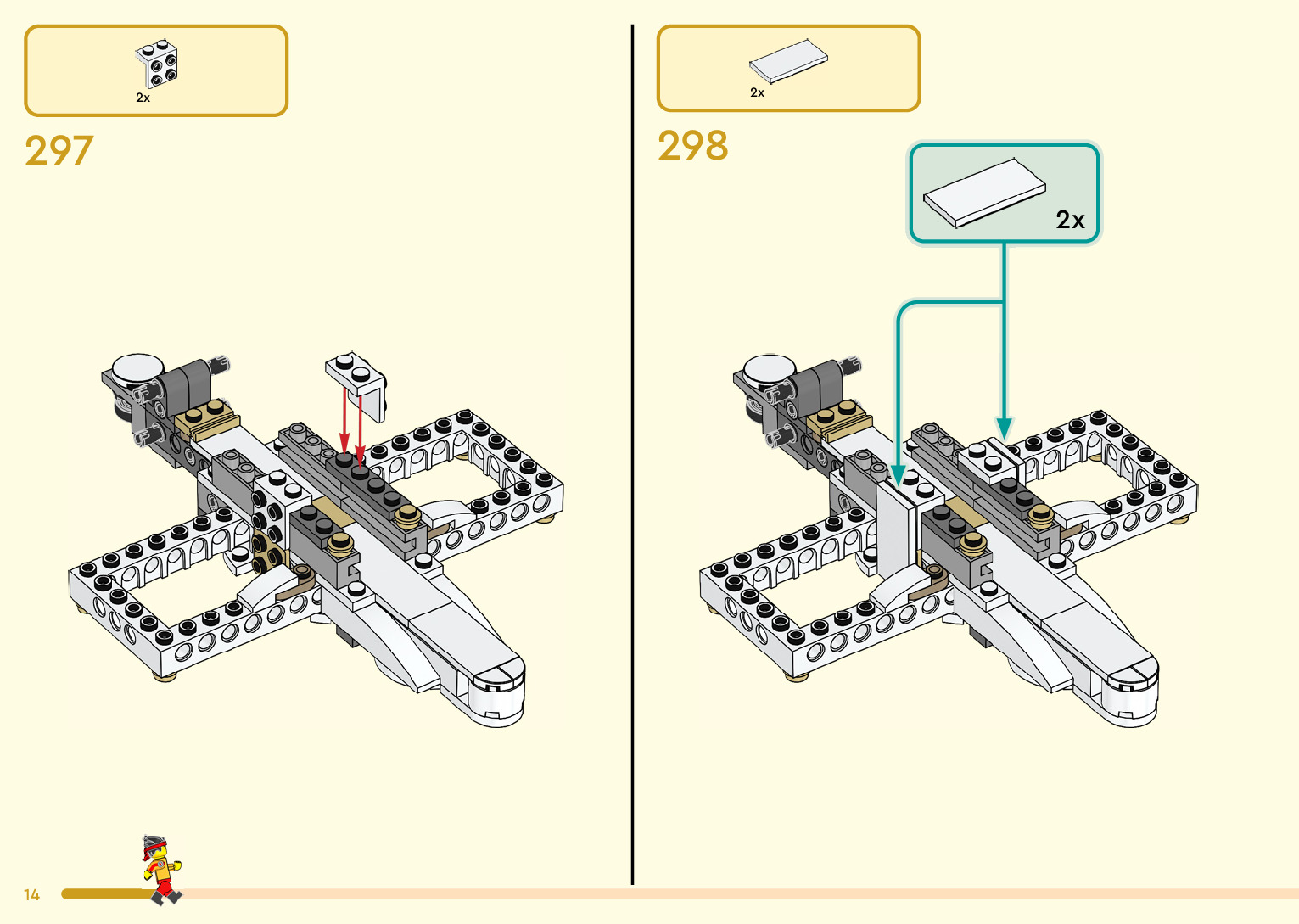 2x

297

2x

298

2x

14