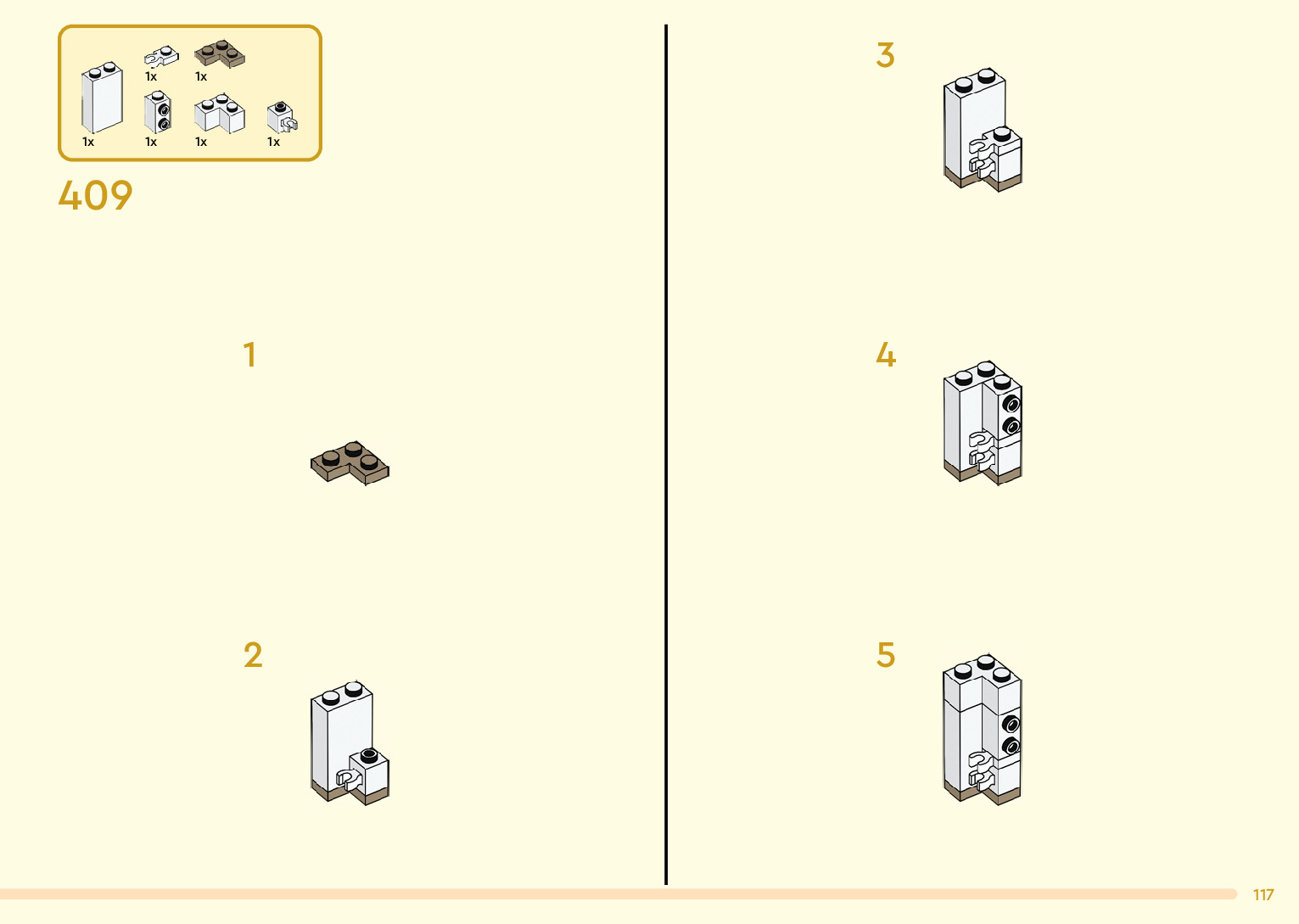 1x
1x
1x
1x
1x
1x

409

1

2

3

4

5

117