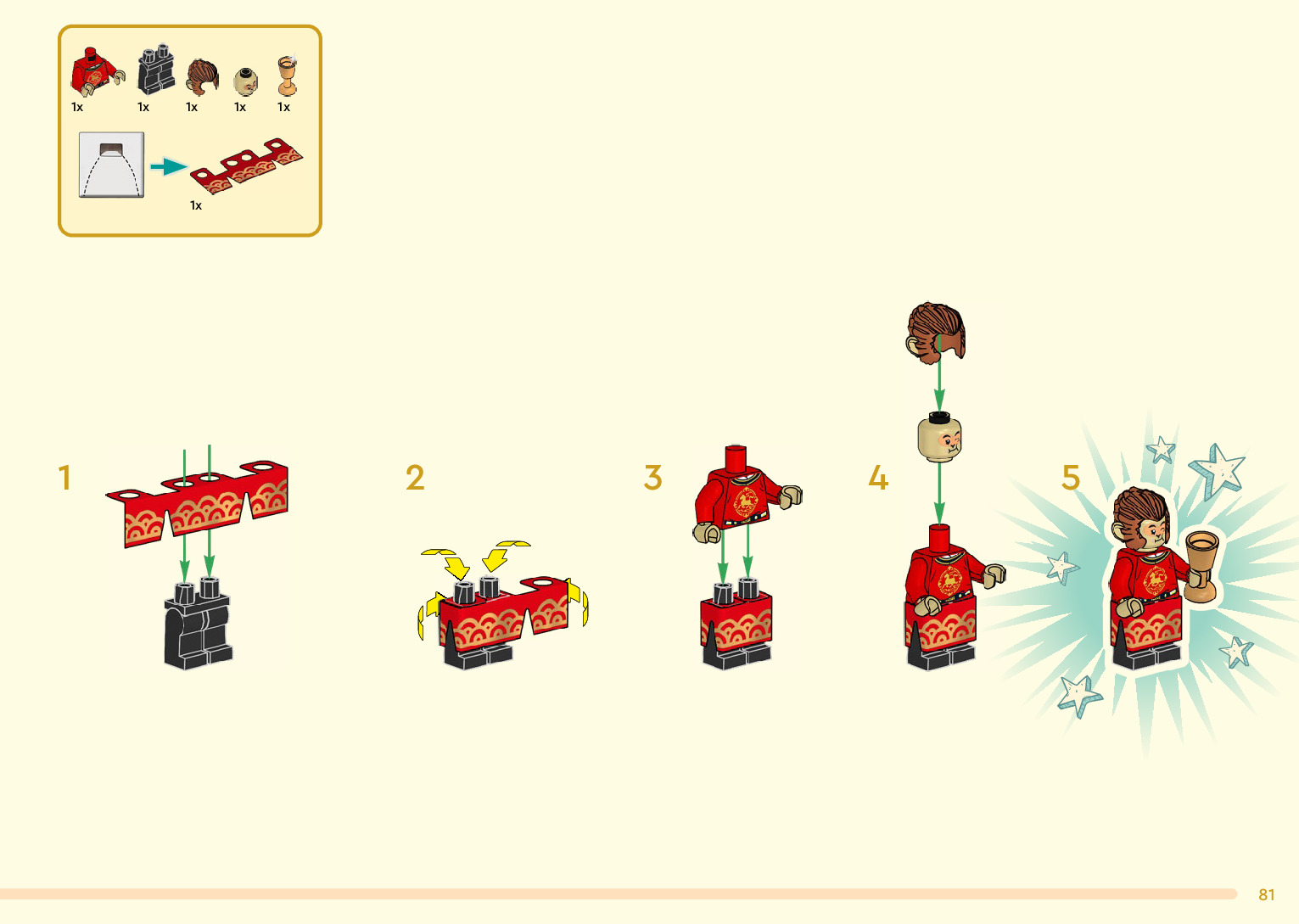 1x 1x 1x 1x 1x

1x

1

2

3

4

5

81