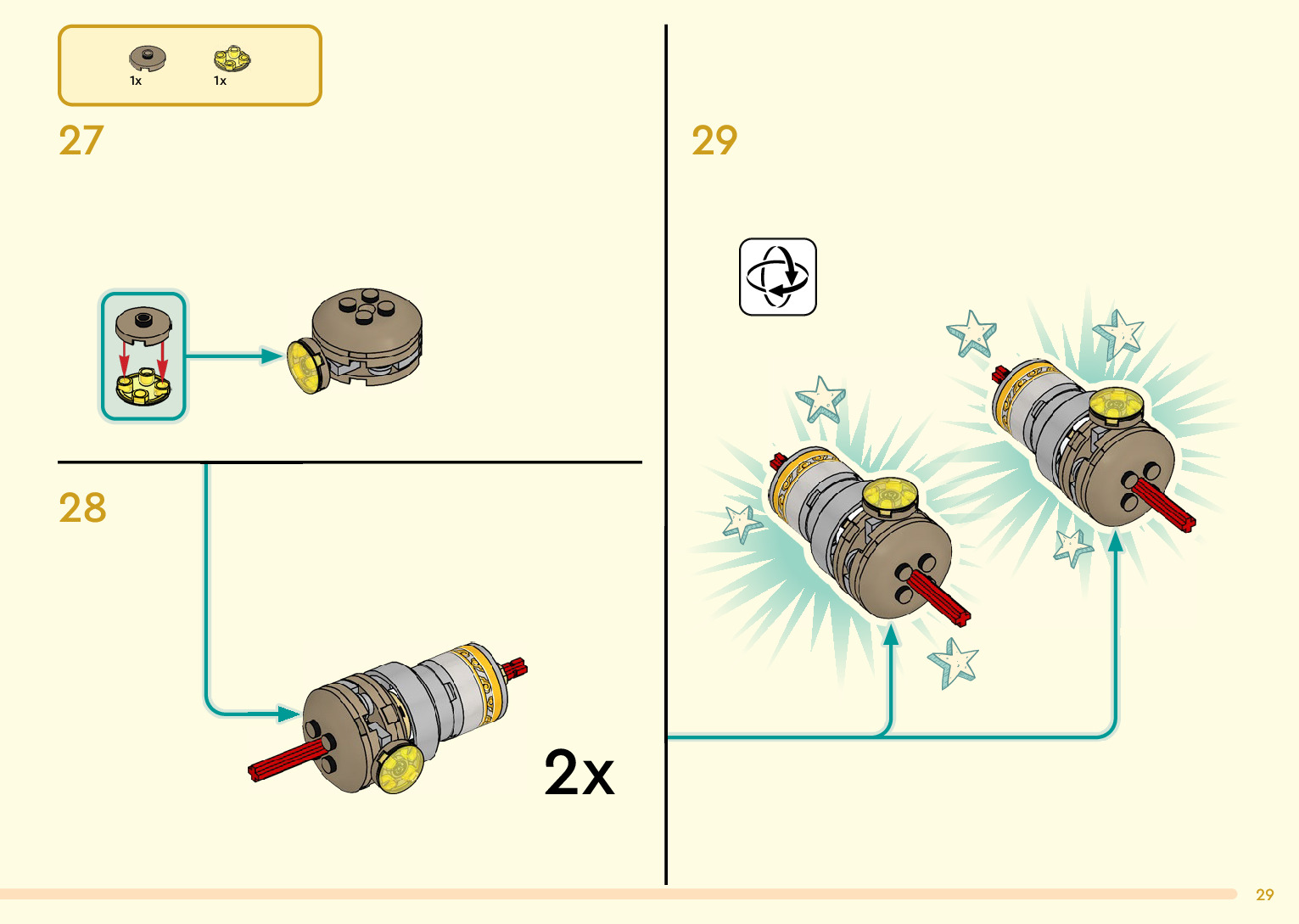 1x
1x

27

28

2x

29

29