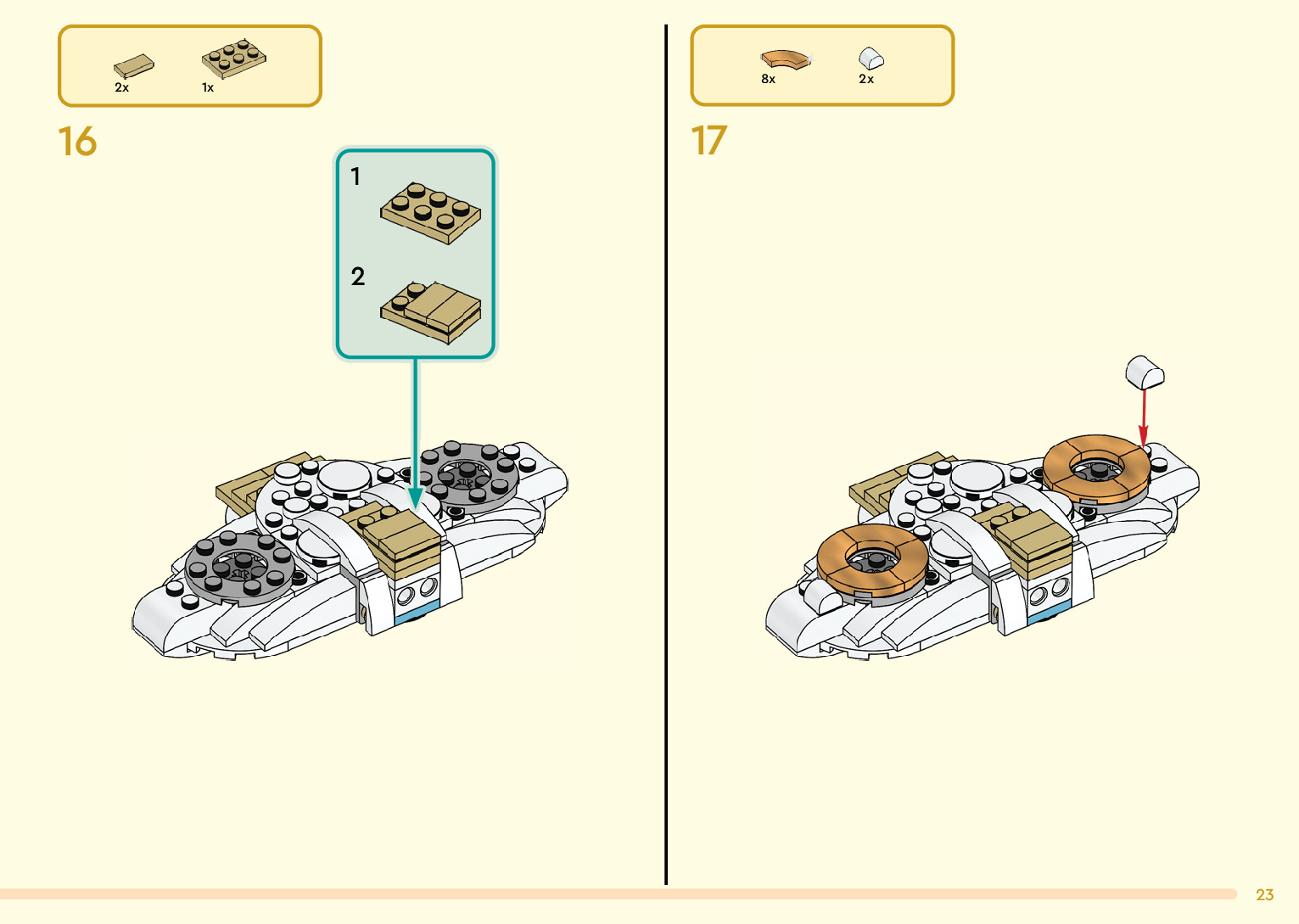 2x
1x

16

1

2

8x
2x

17

23