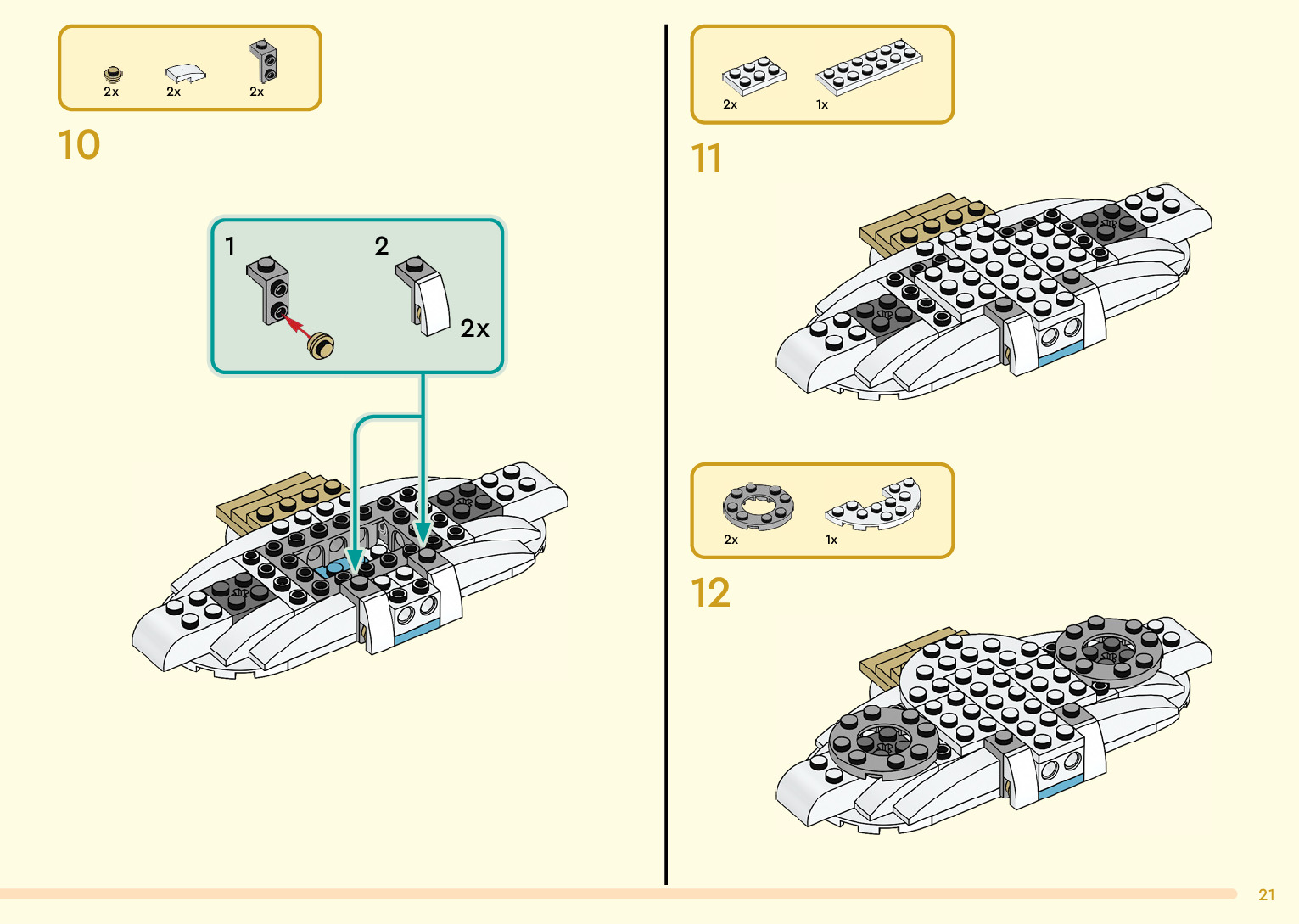 2x 2x 2x

10

1 2 2x

2x 1x

11

2x 1x

12

21