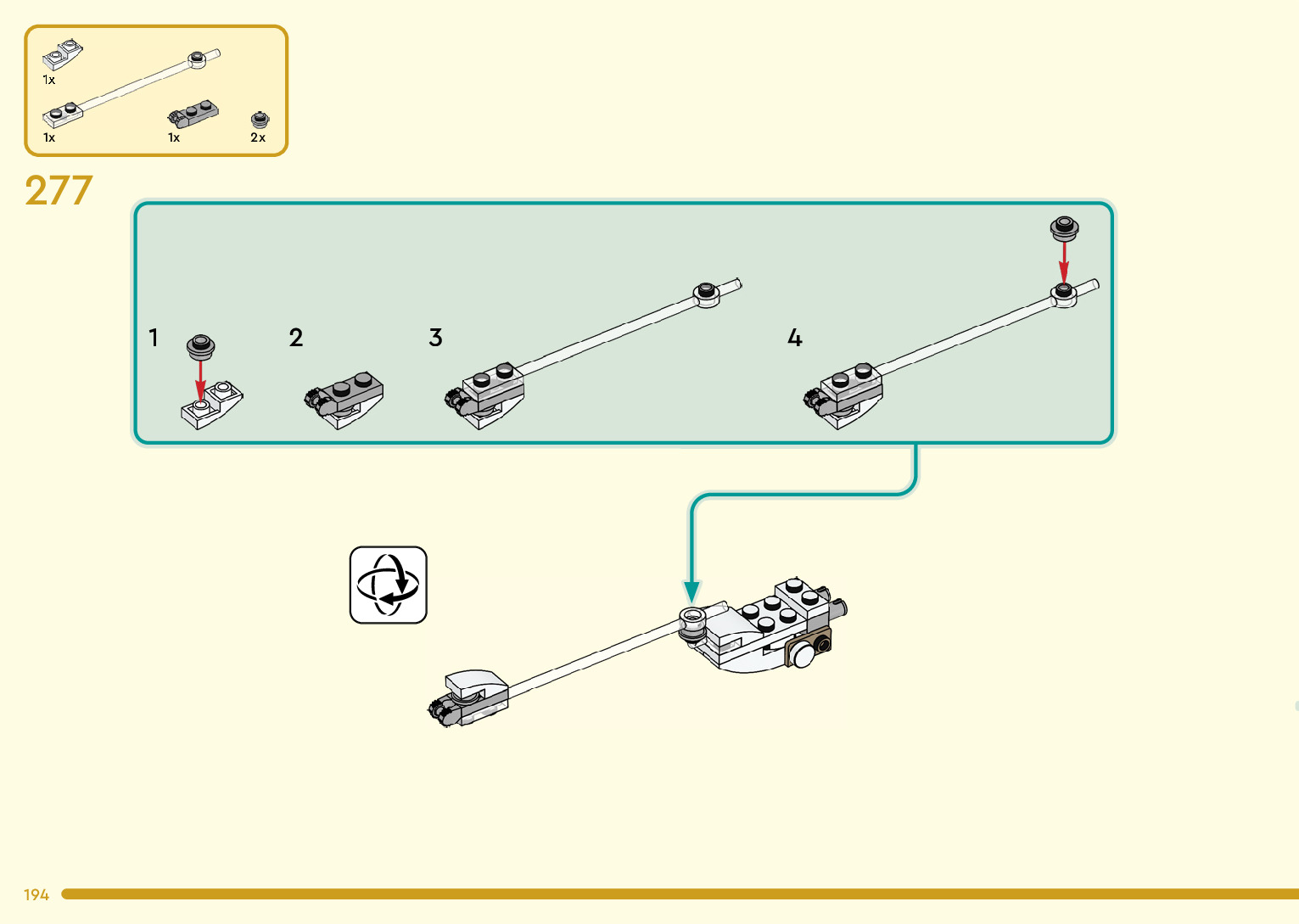 1x

1x

1x

2x

277

1

2

3

4

194