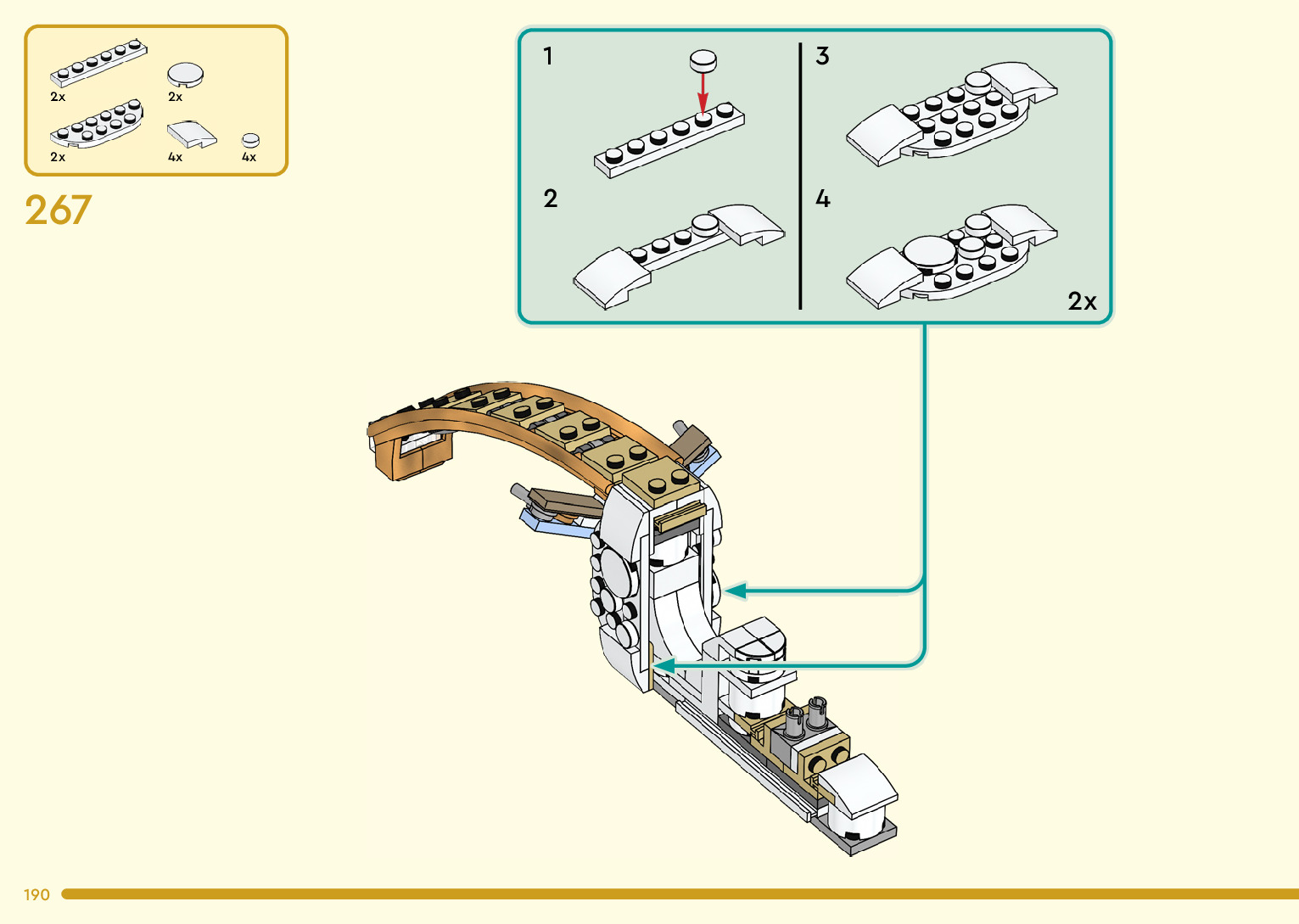 2x
2x
2x
4x
4x

267

1
2
3
4
2x

190