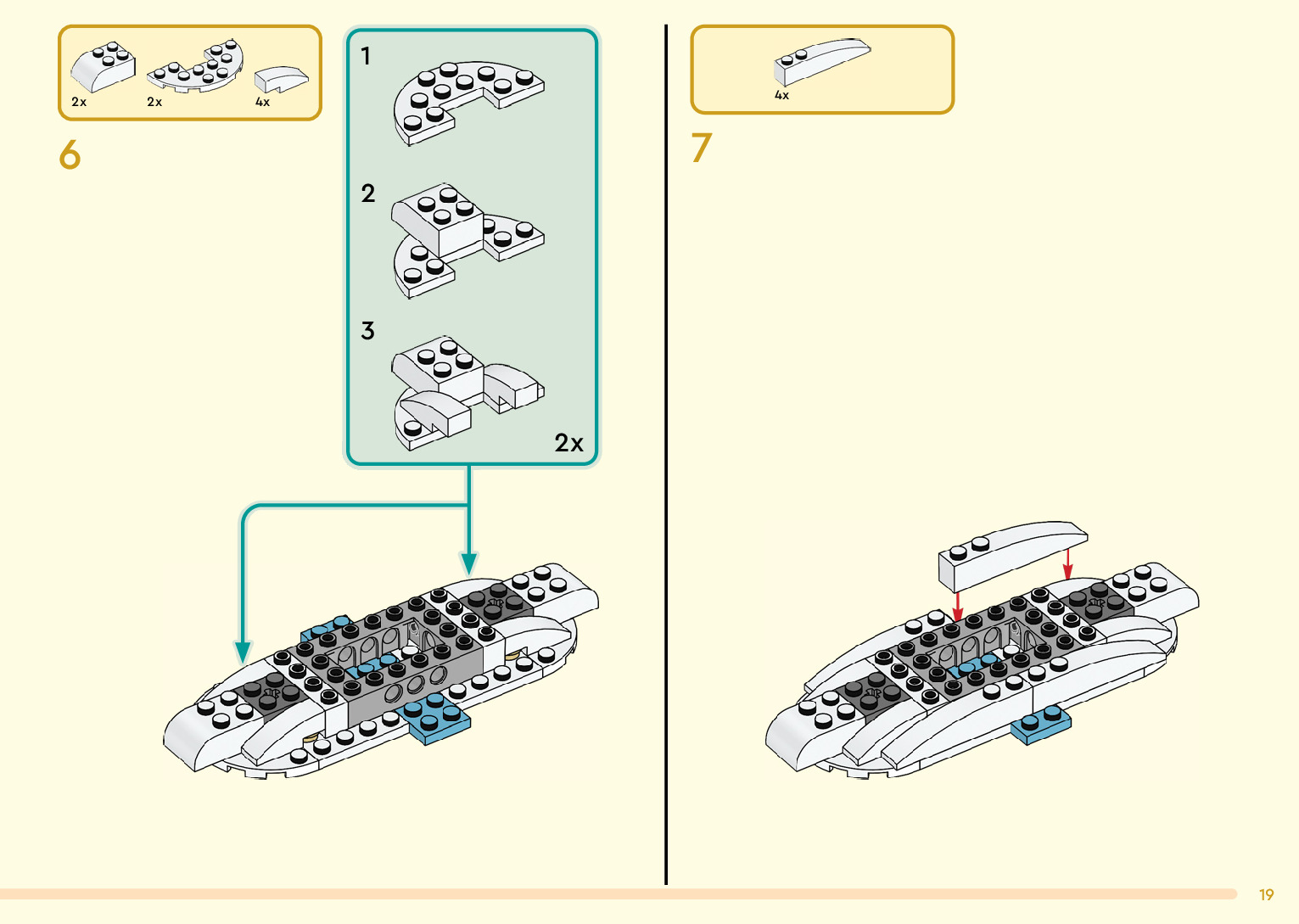 2x
2x
4x

6

1

2

3

2x

4x

7

19