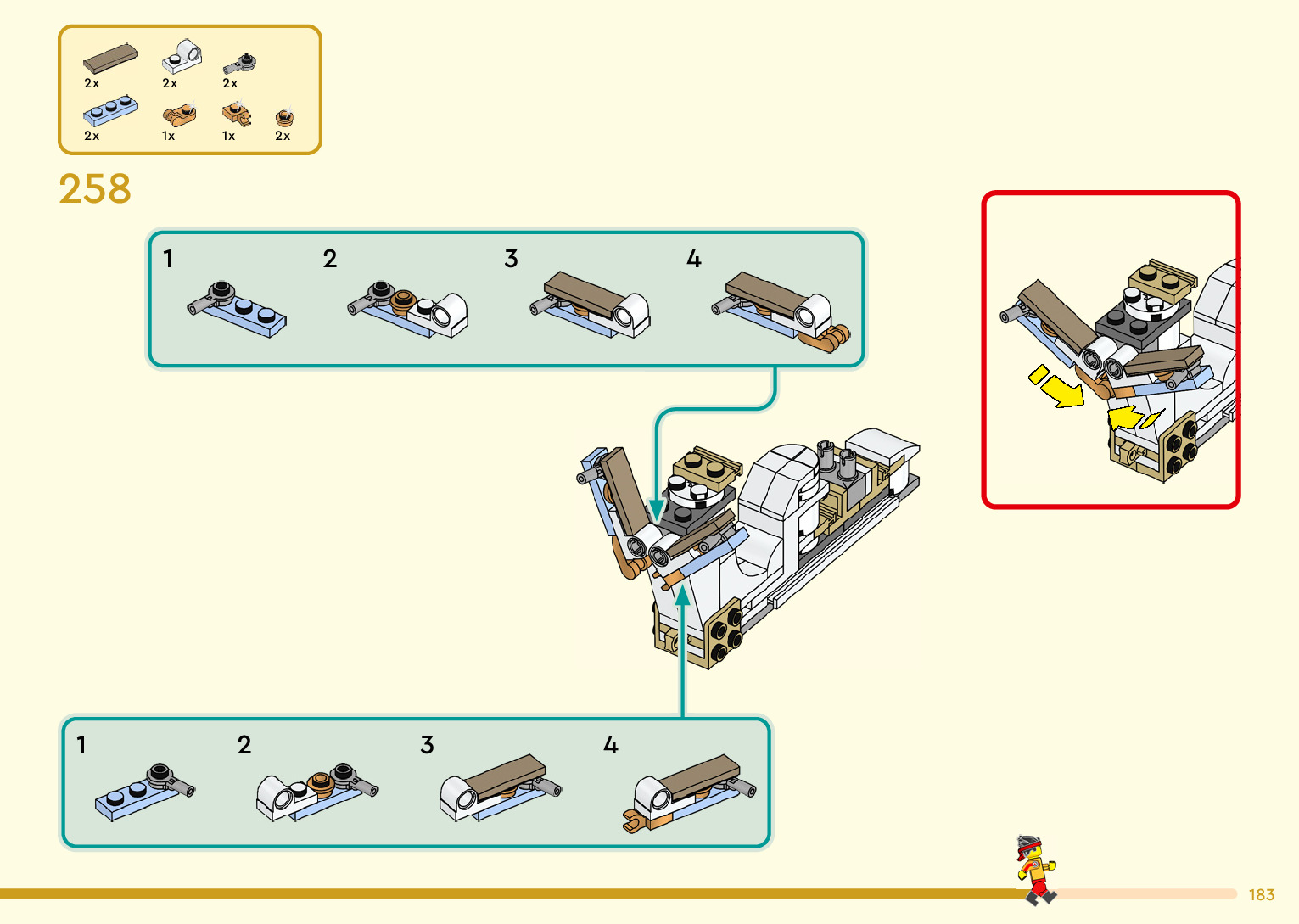 2x 2x 2x
2x 1x 1x 2x

258

1 2 3 4

1 2 3 4

183