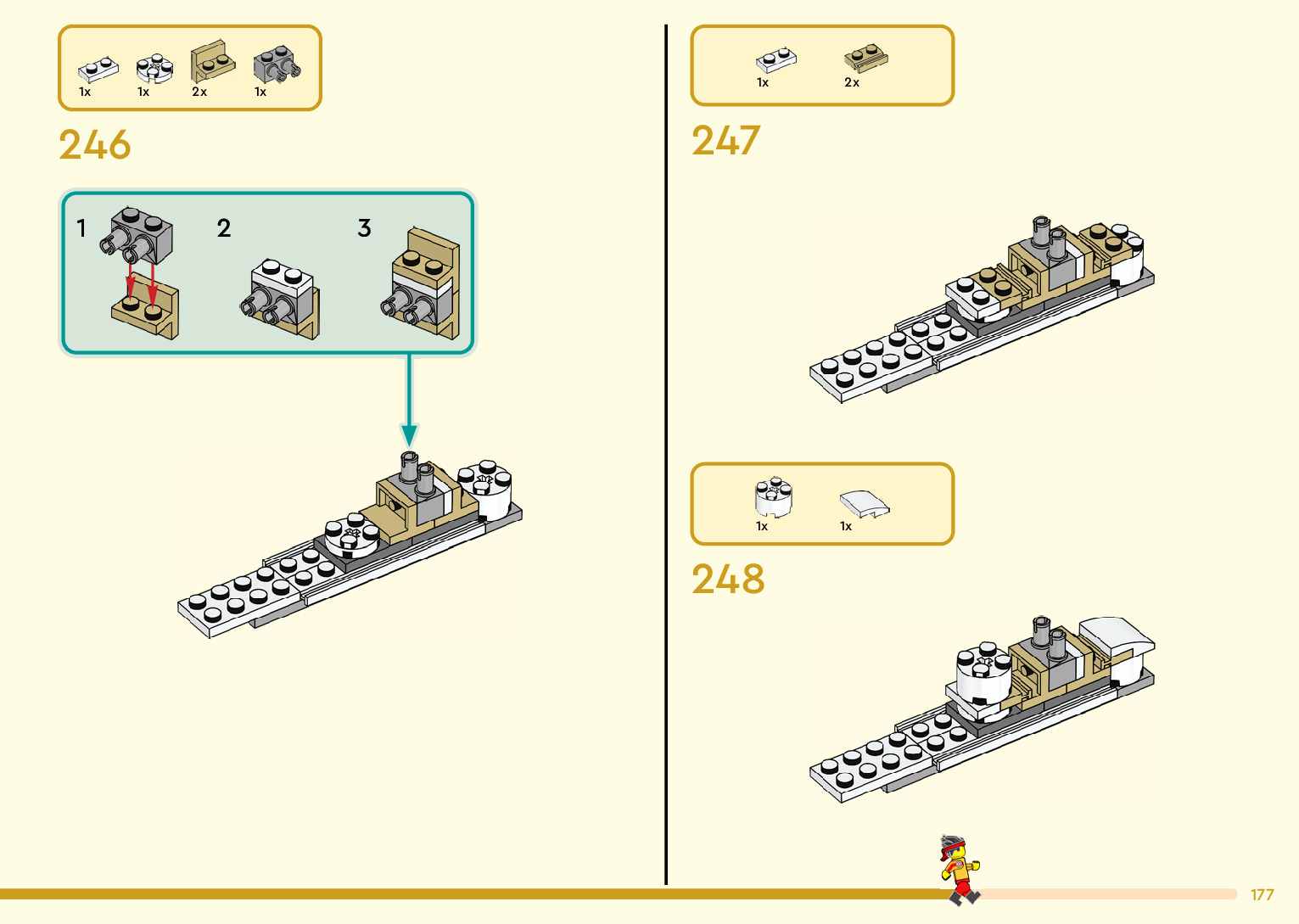 1x 1x 2x 1x

246

1

2

3

1x 2x

247

1x 1x

248

177