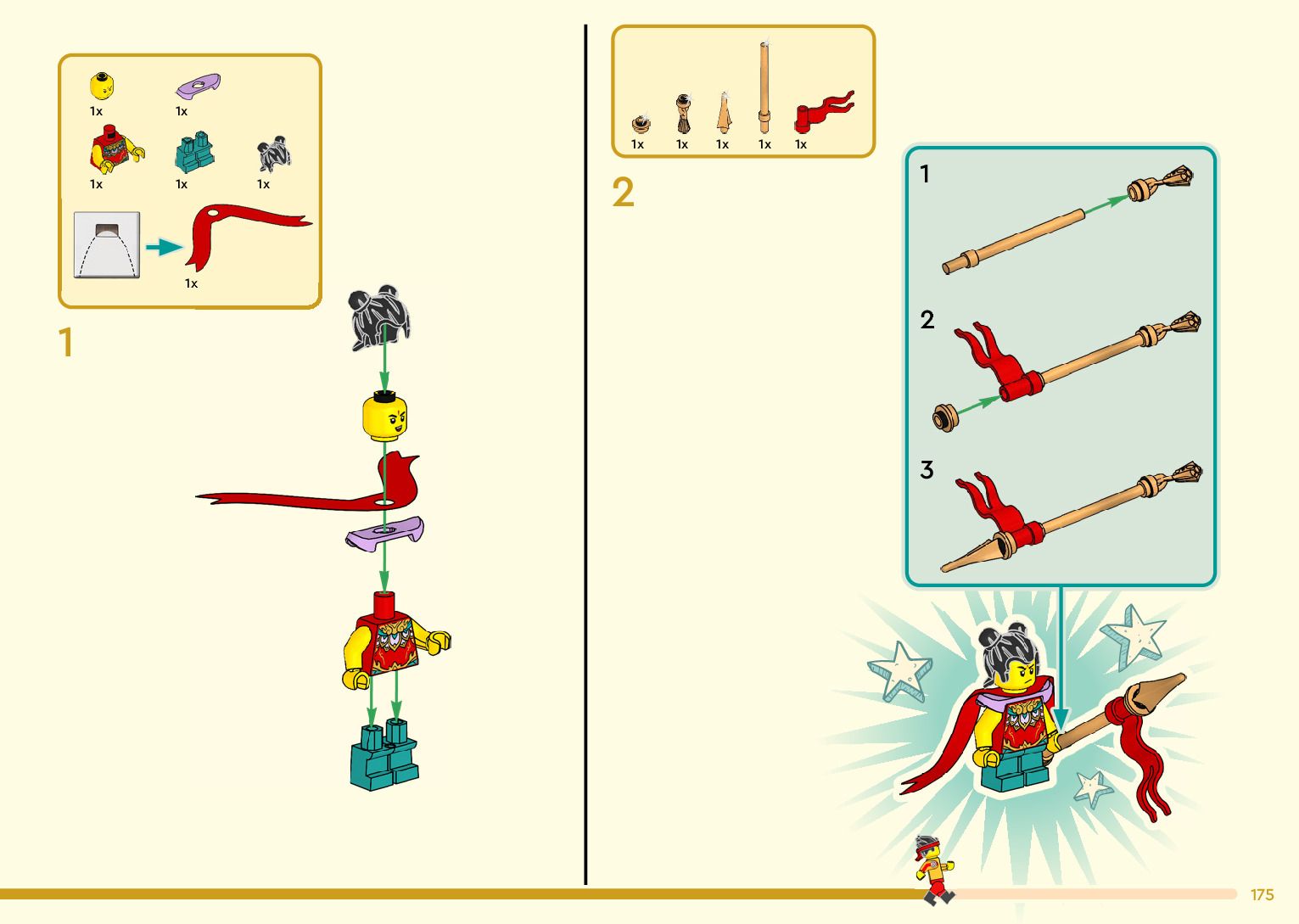 1x
1x
1x
1x
1x
1x

1

1x
1x
1x
1x
1x

2

1
2
3

175