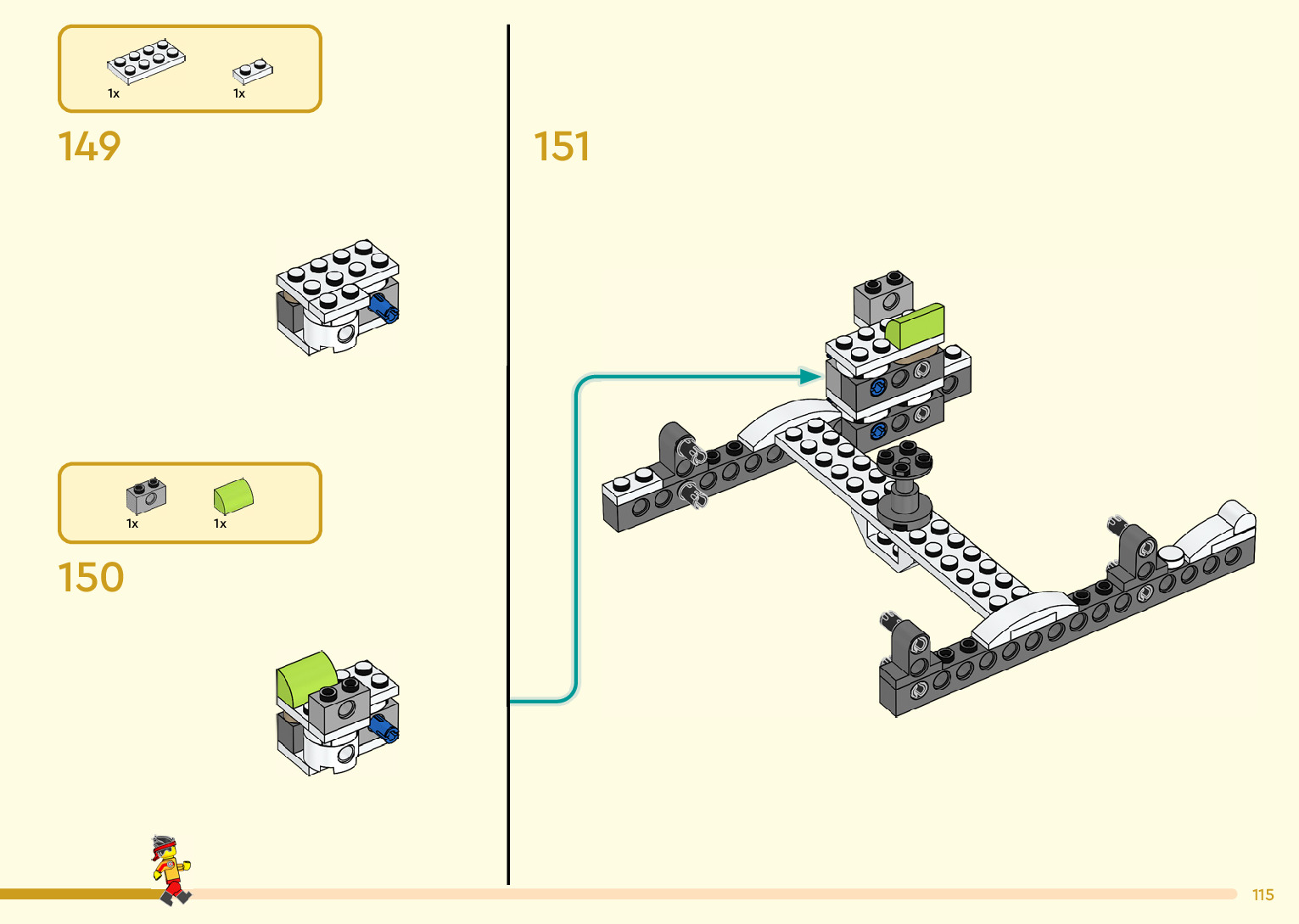 1x 1x

149

1x 1x

150

151

115