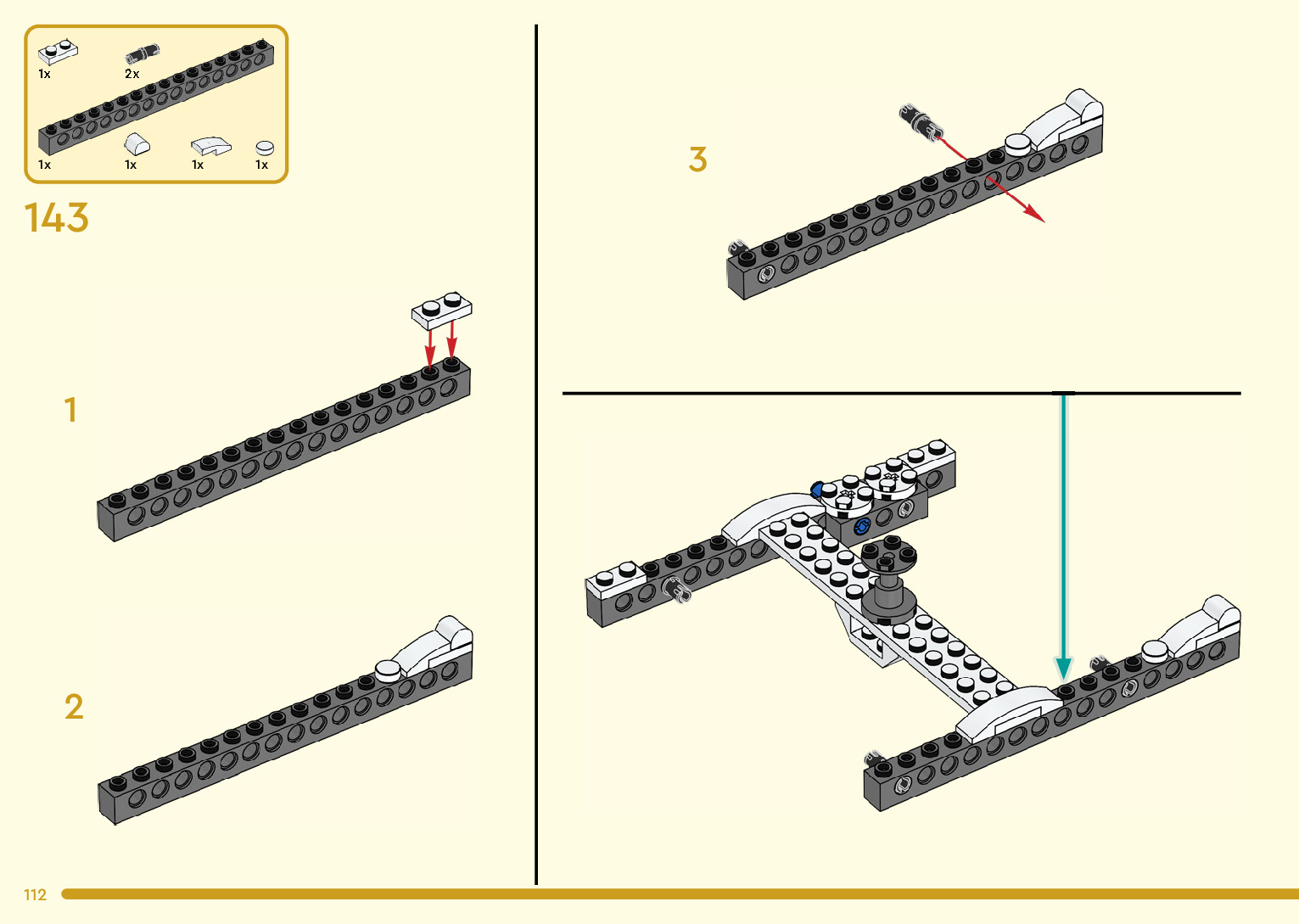 1x
2x
1x
1x
1x
1x

143

1

2

3

112