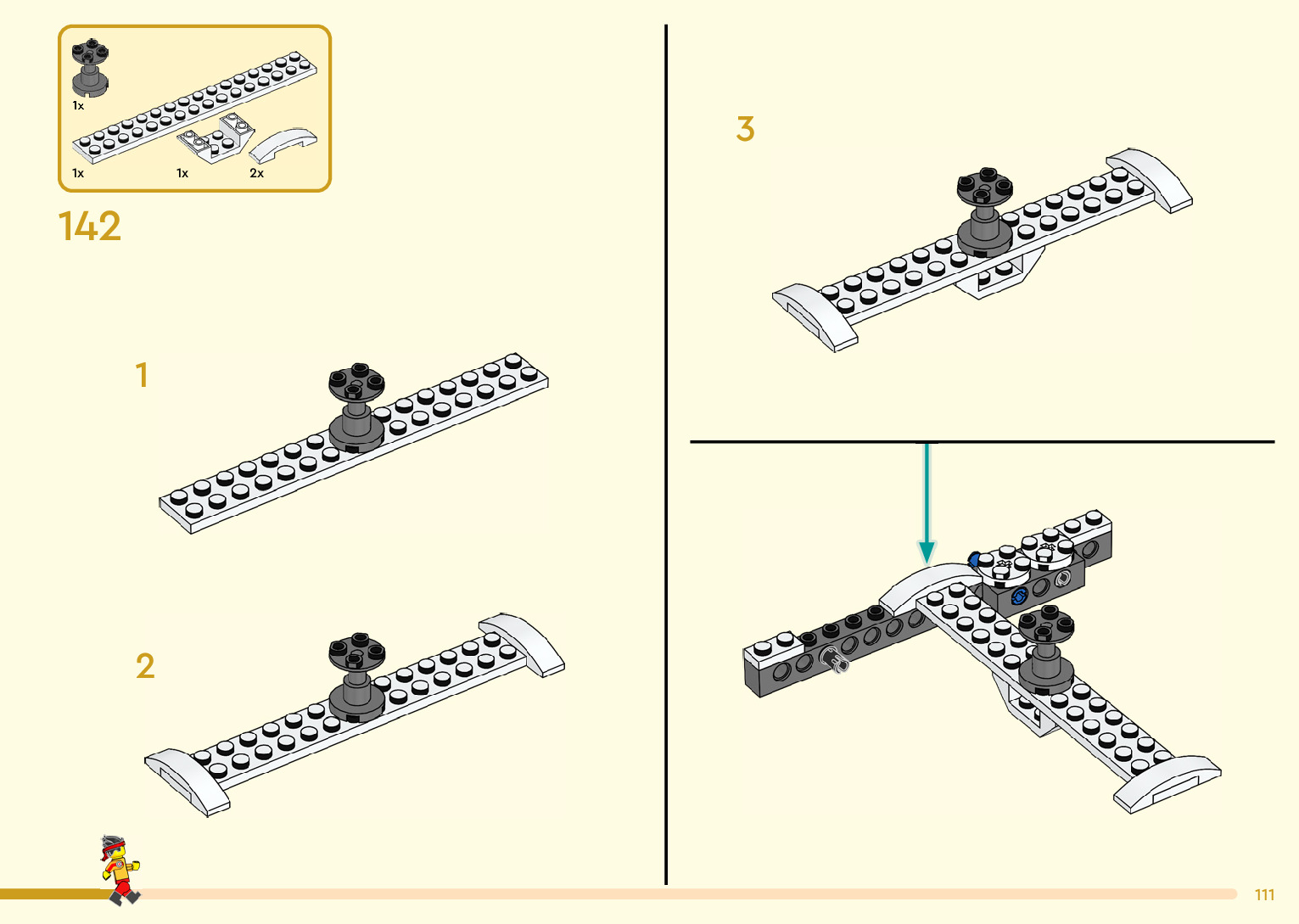 1x
1x
1x
2x

142

1

2

3

111