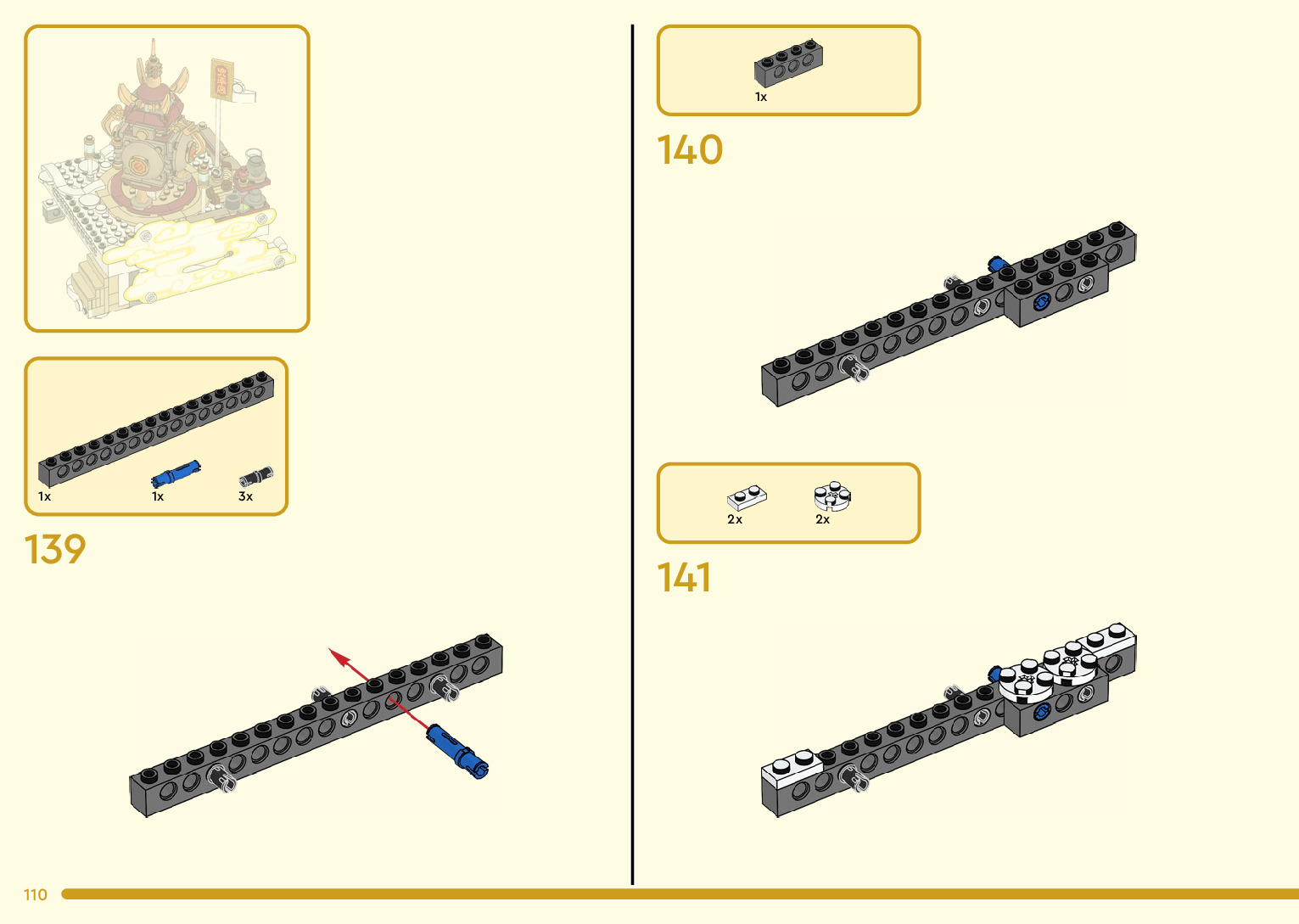 1x 1x 3x

139

1x

140

2x 2x

141

110