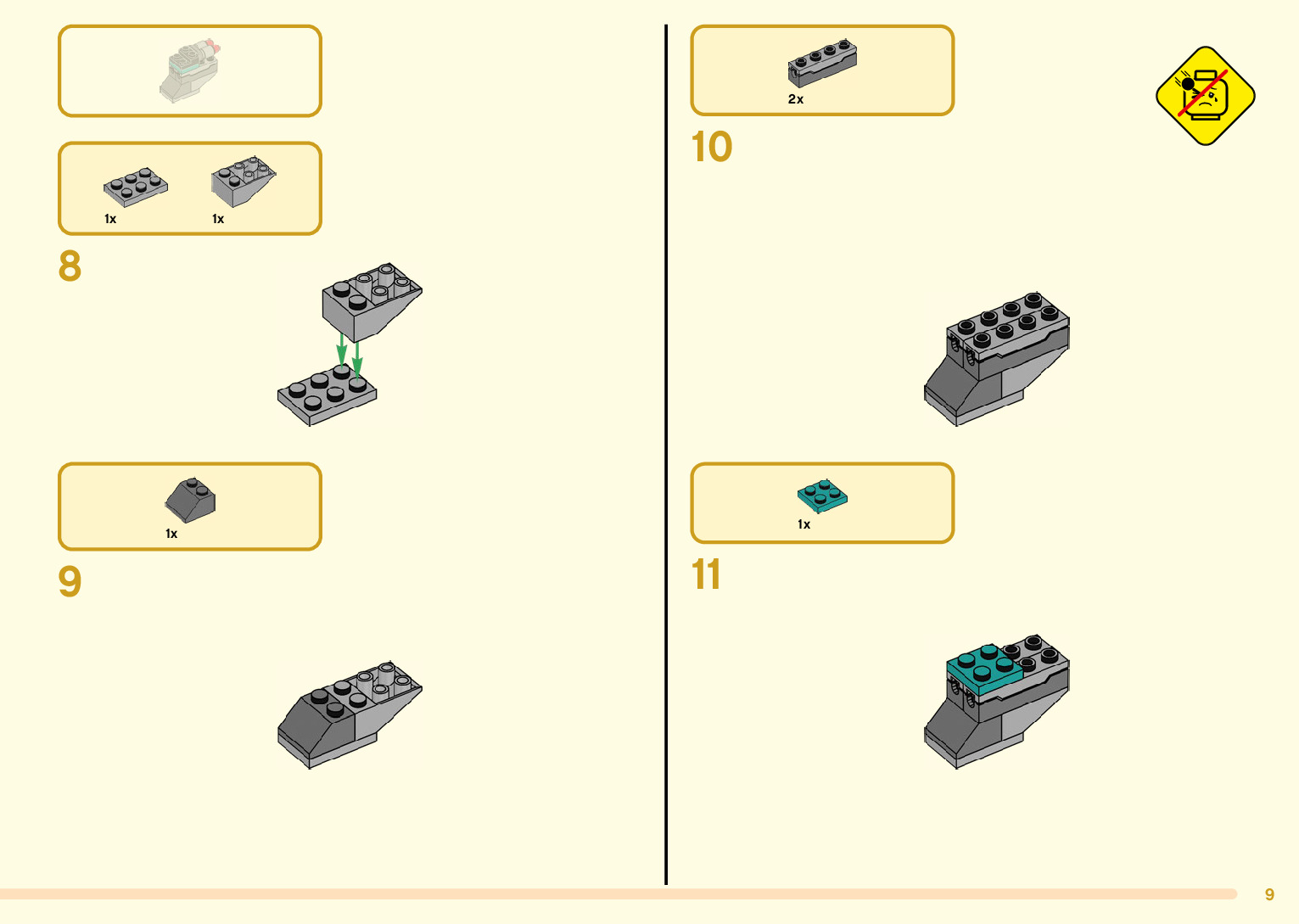 1x 1x

8

1x

9

2x

10

1x

11

9