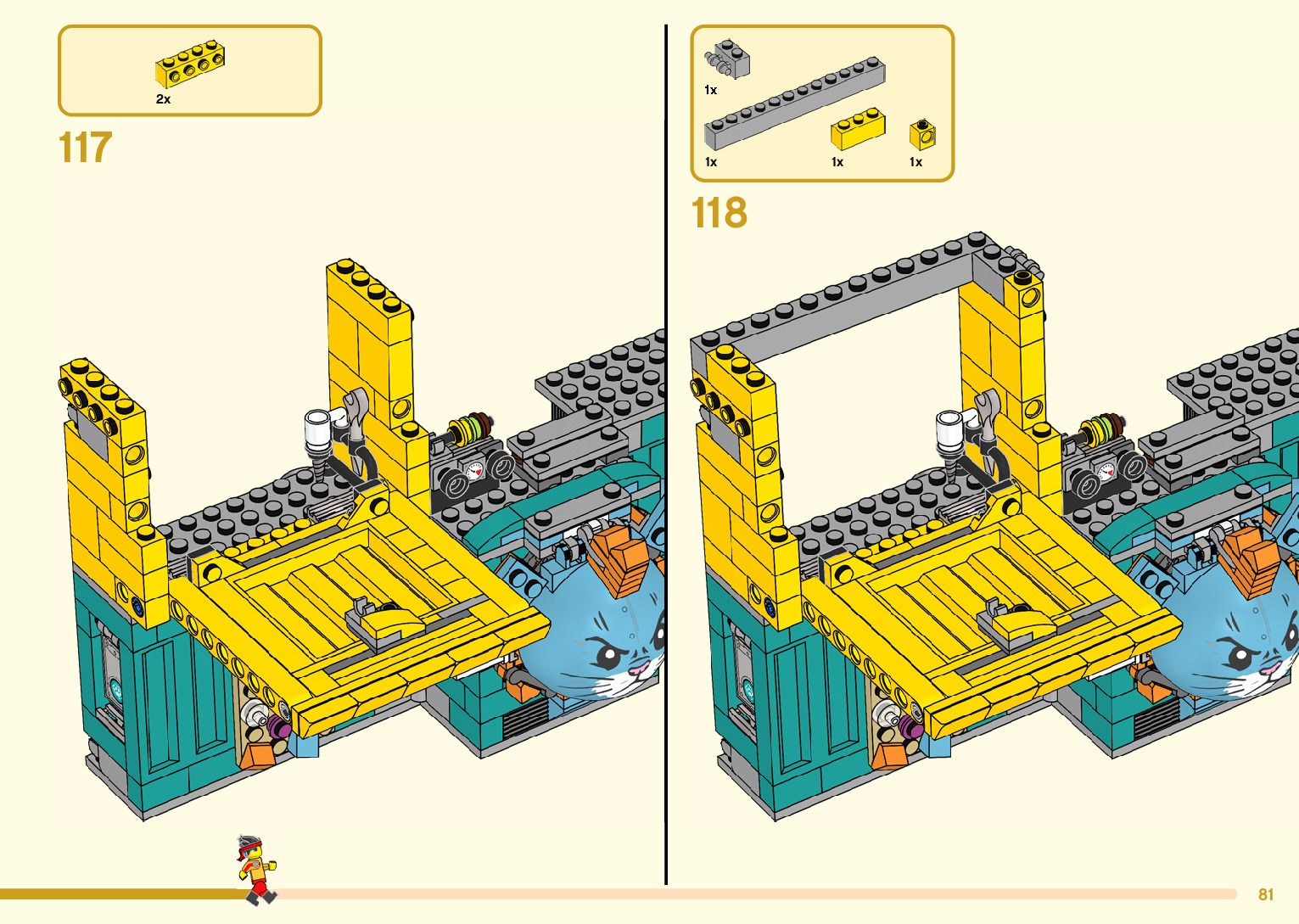 2x

117

1x

1x

1x

1x

118

81