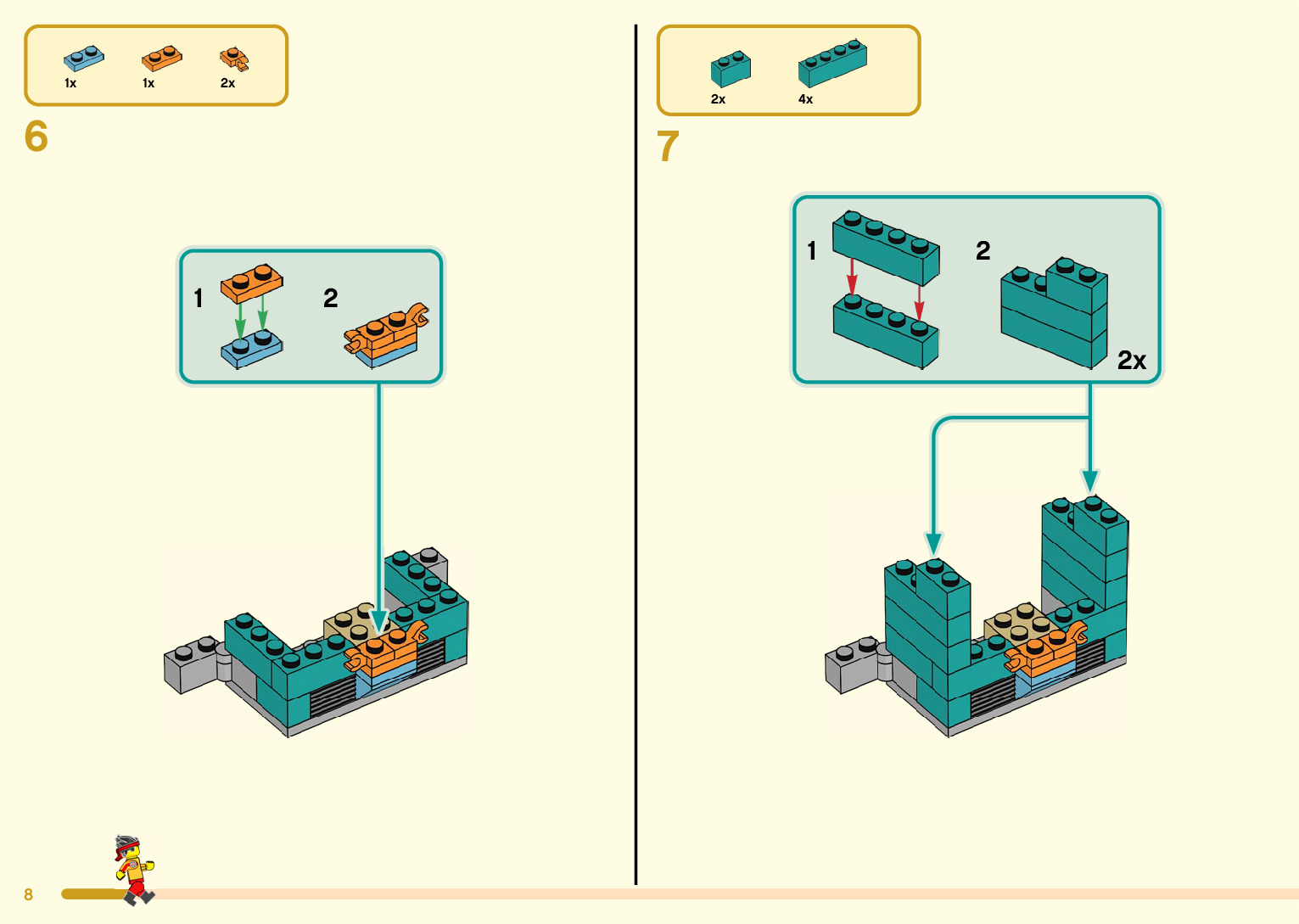 1x 1x 2x

6

1 2

2x 4x

7

1 2

2x

8