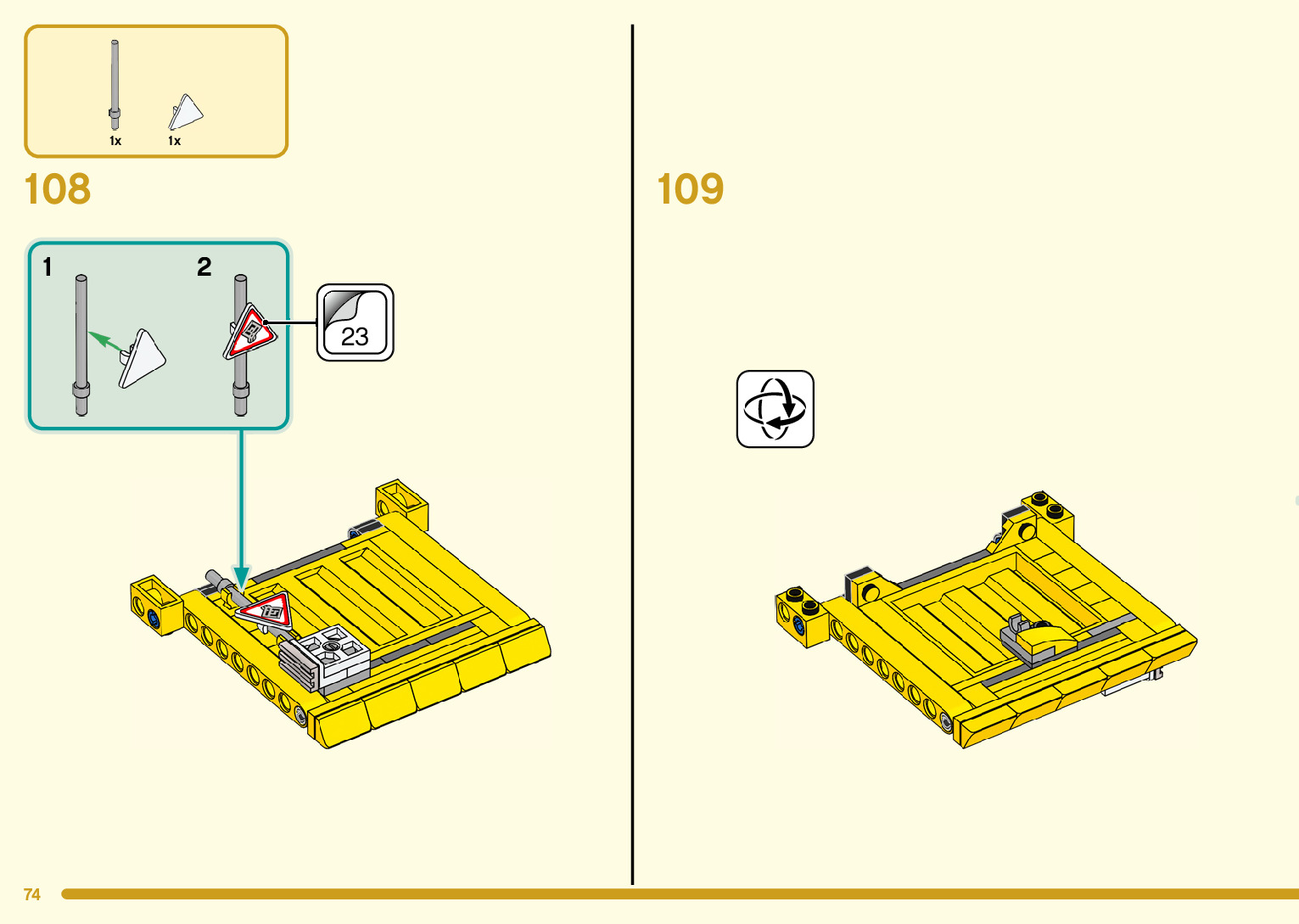 1x 1x

108

1 2

23

109

74