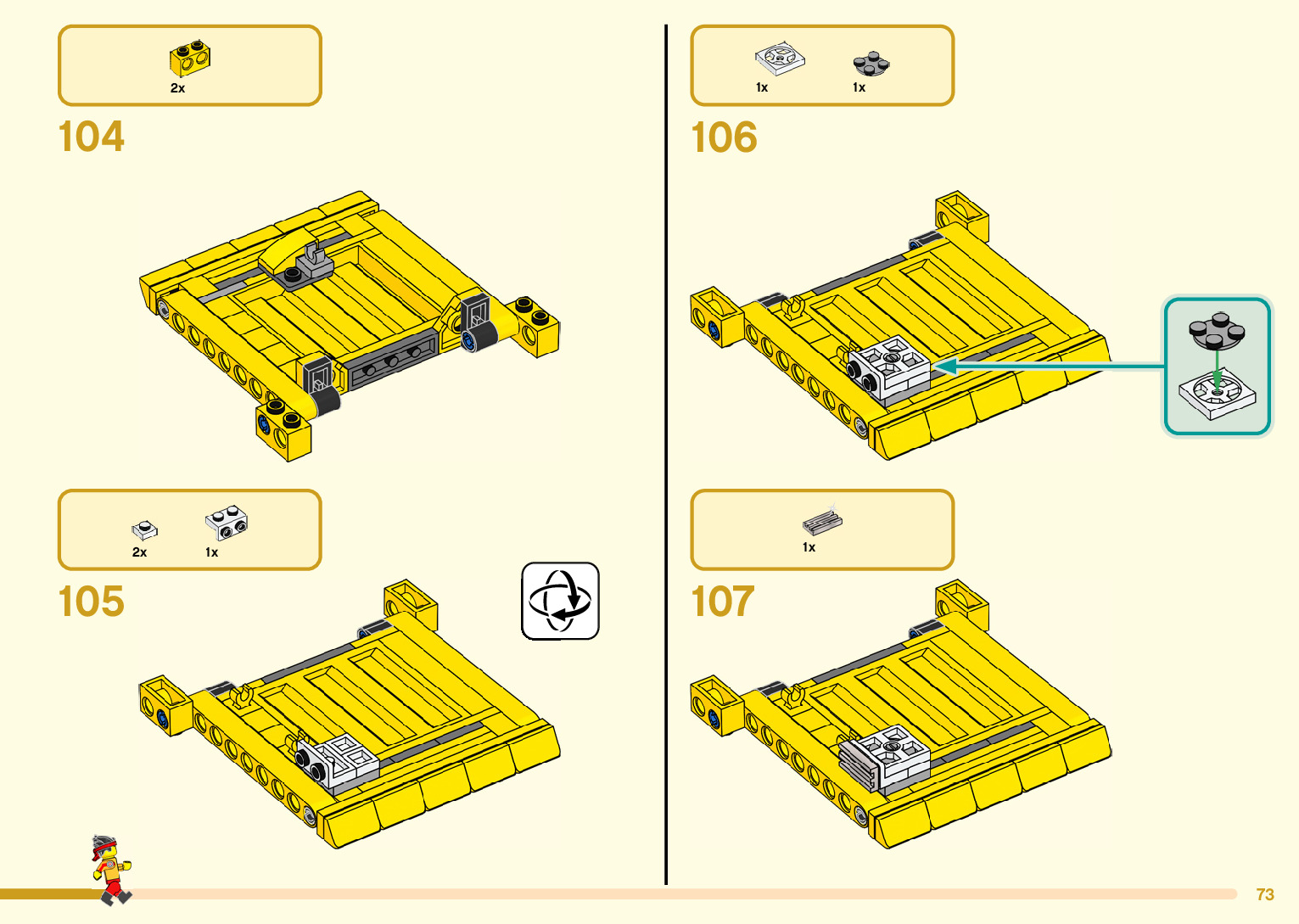 2x

104

2x 1x

105

1x 1x

106

1x

107

73