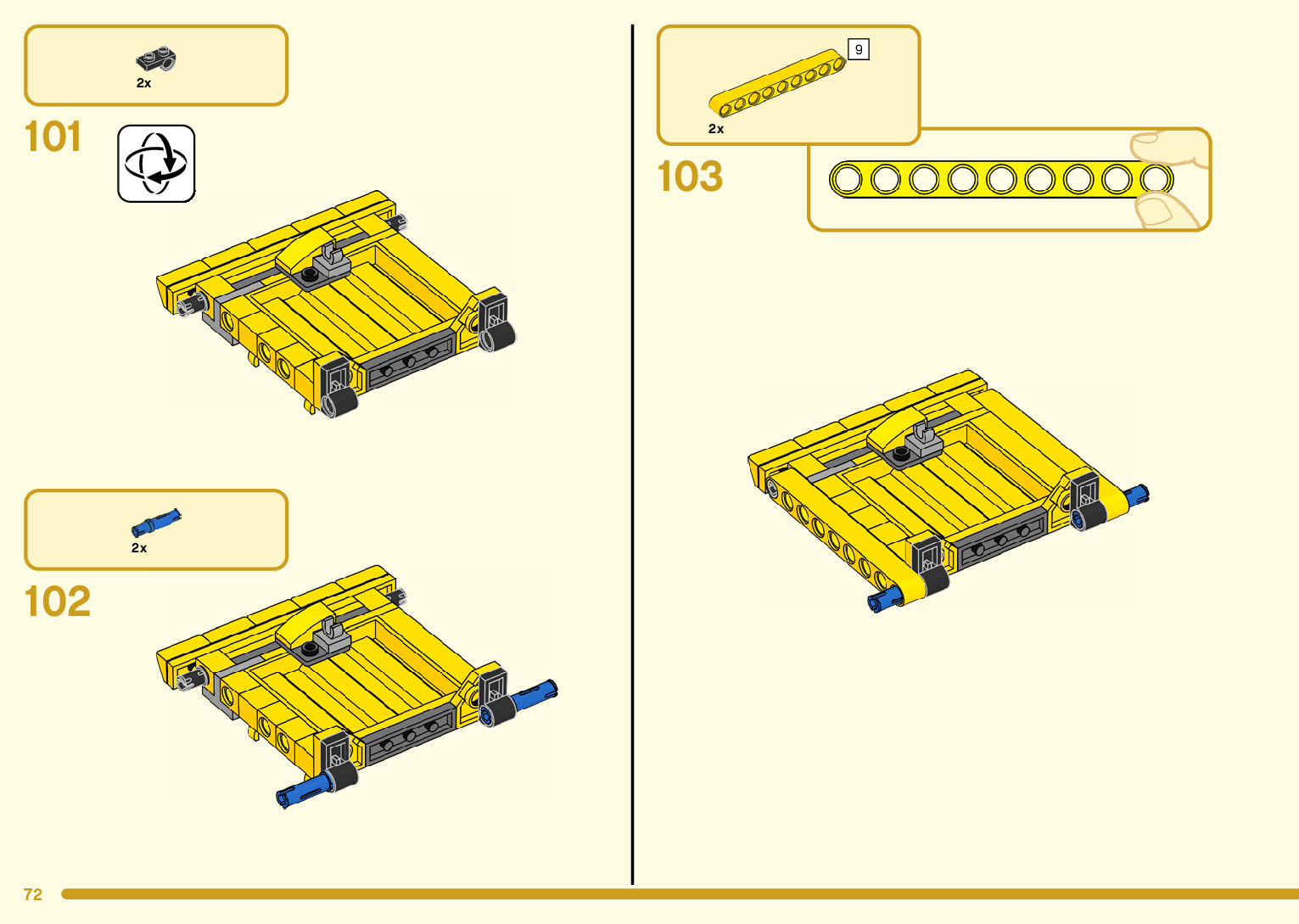 2x

101

2x

102

9

2x

103

72