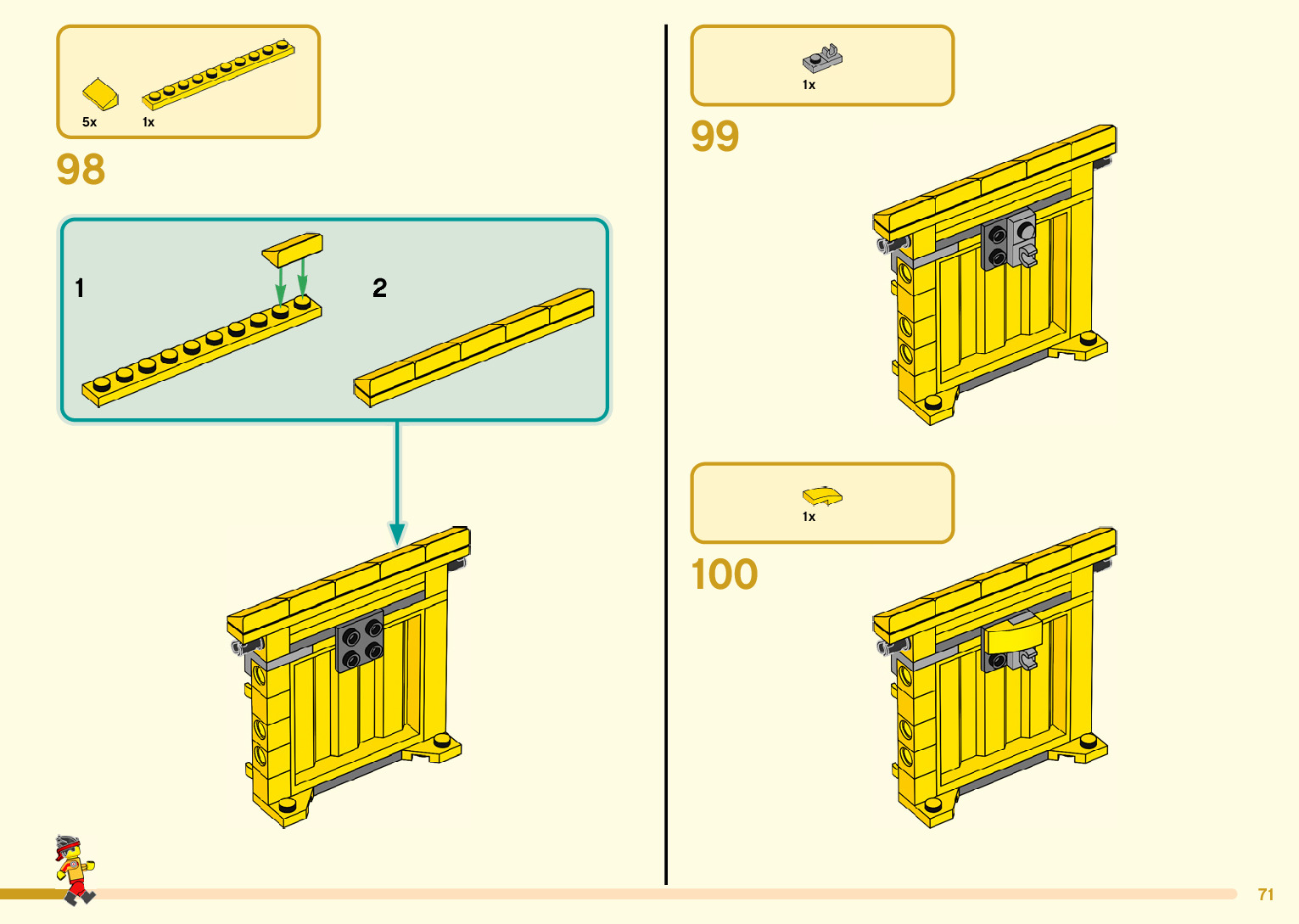 5x
1x

98

1
2

1x

99

1x

100

71