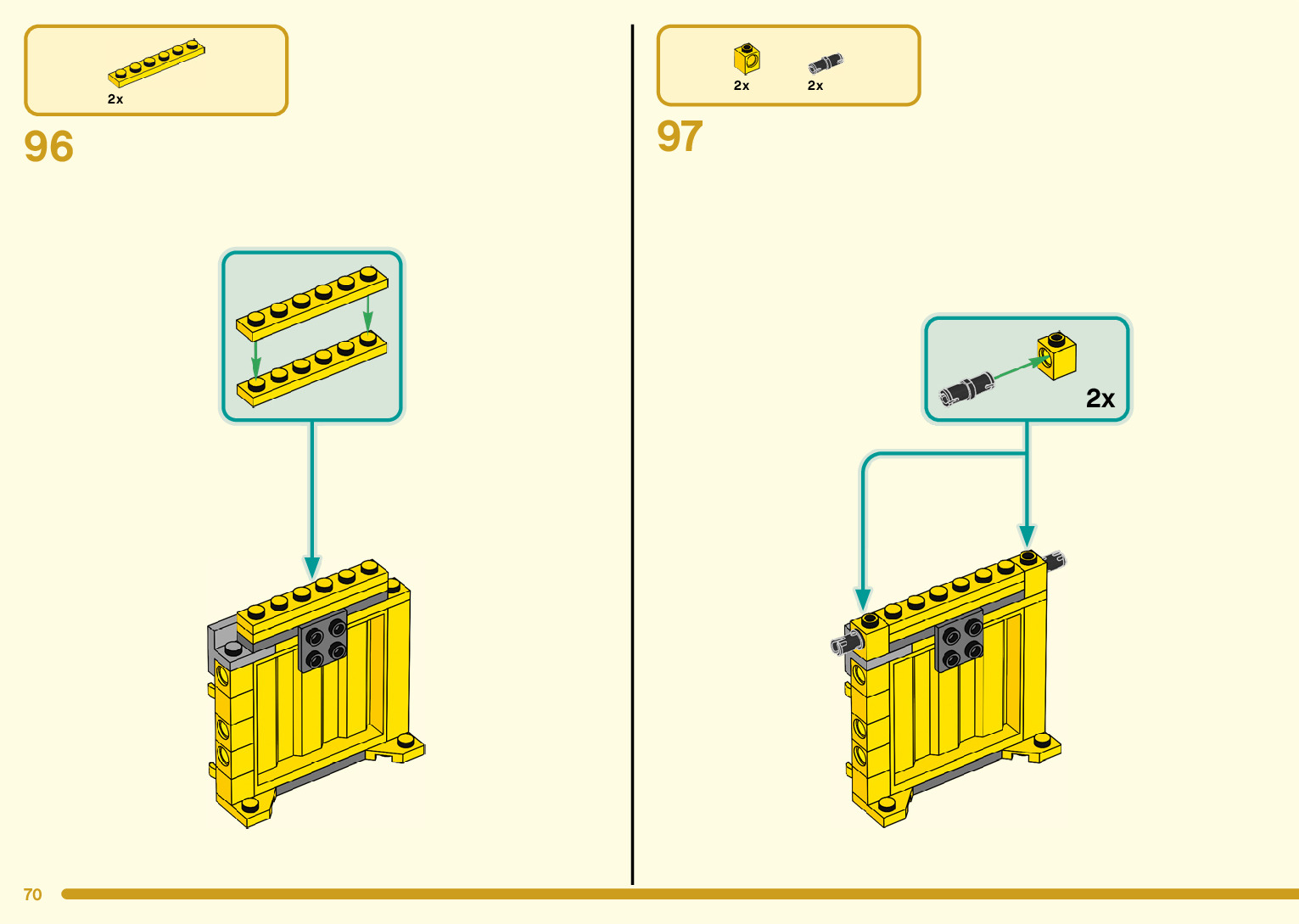 2x

96

2x 2x

97

2x

70