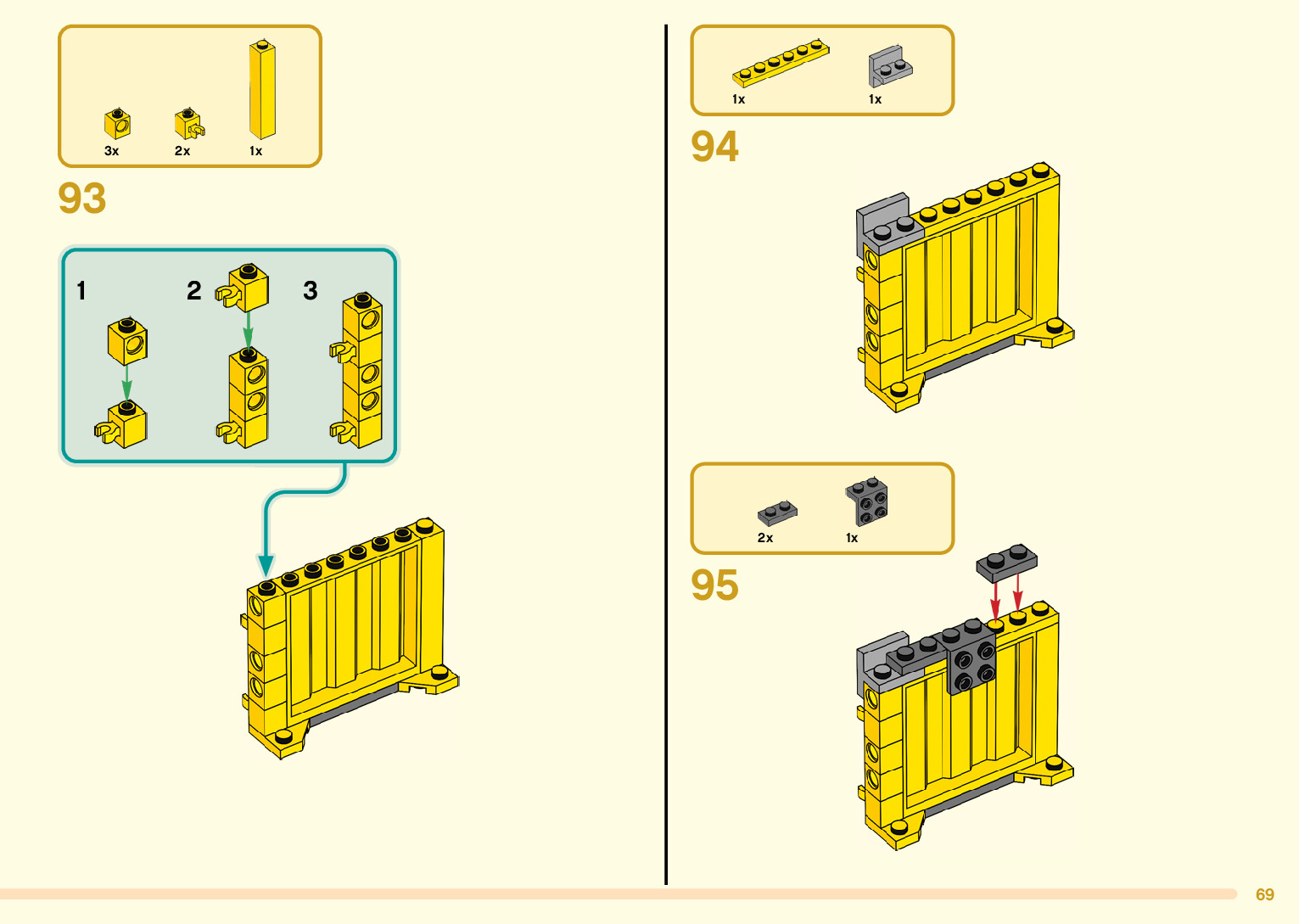 3x 2x 1x

93

1 2 3

1x 1x

94

2x 1x

95

69