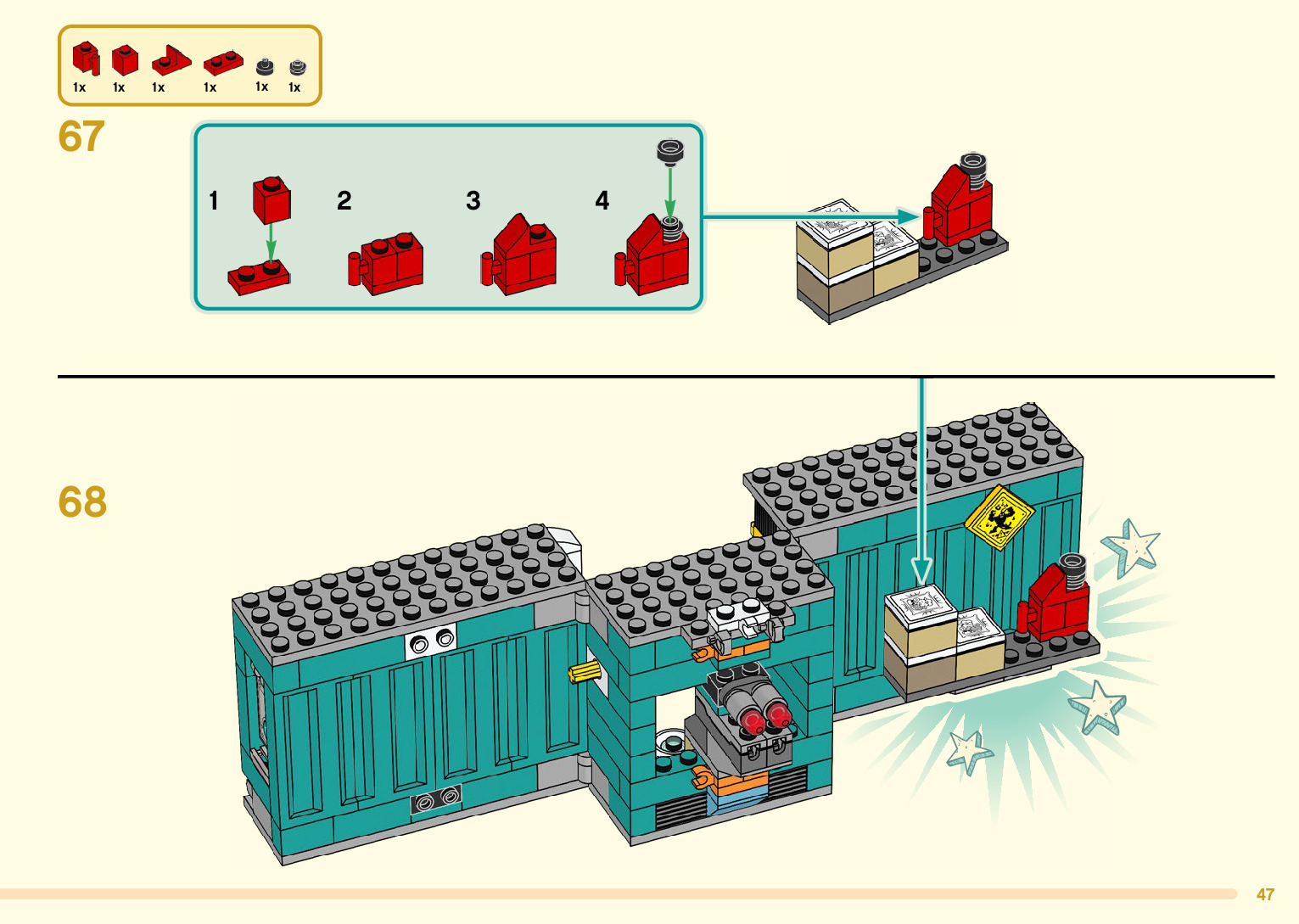 1x 1x 1x 1x 1x 1x

67

1 2 3 4

68

47