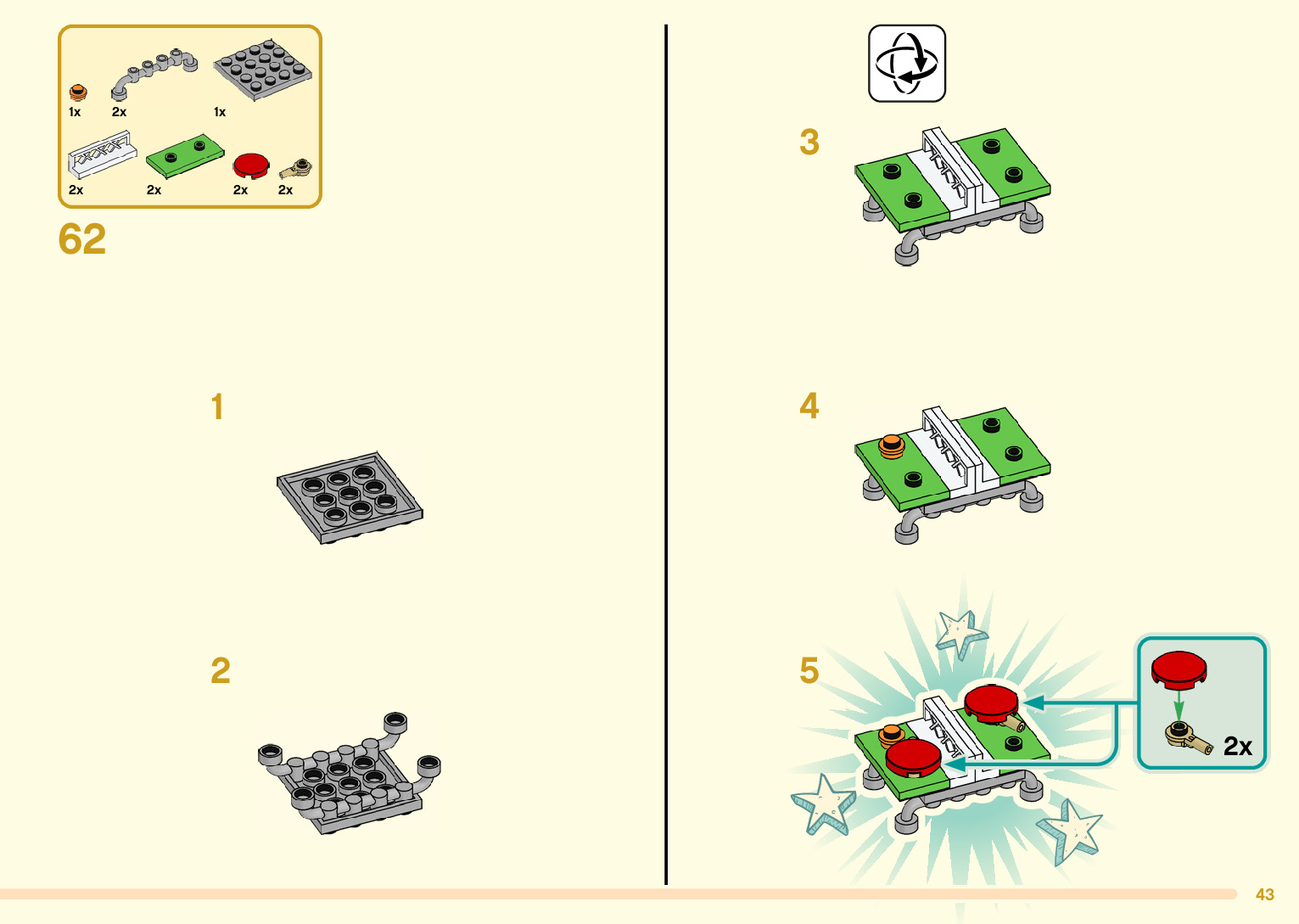 1x 2x 1x

2x 2x 2x 2x

62

1

2

3

4

5

2x

43