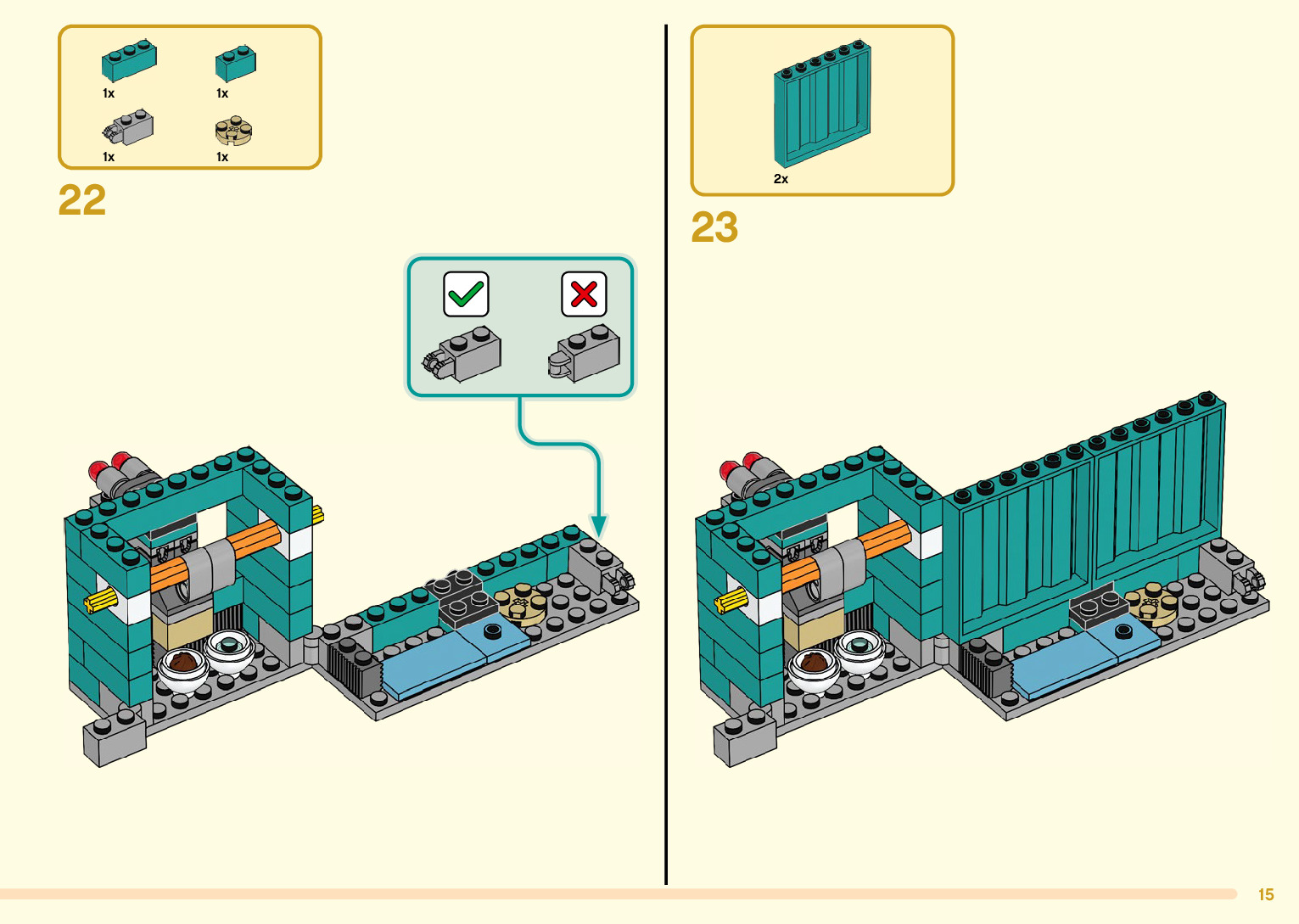 1x
1x
1x
1x
22

2x
23

15